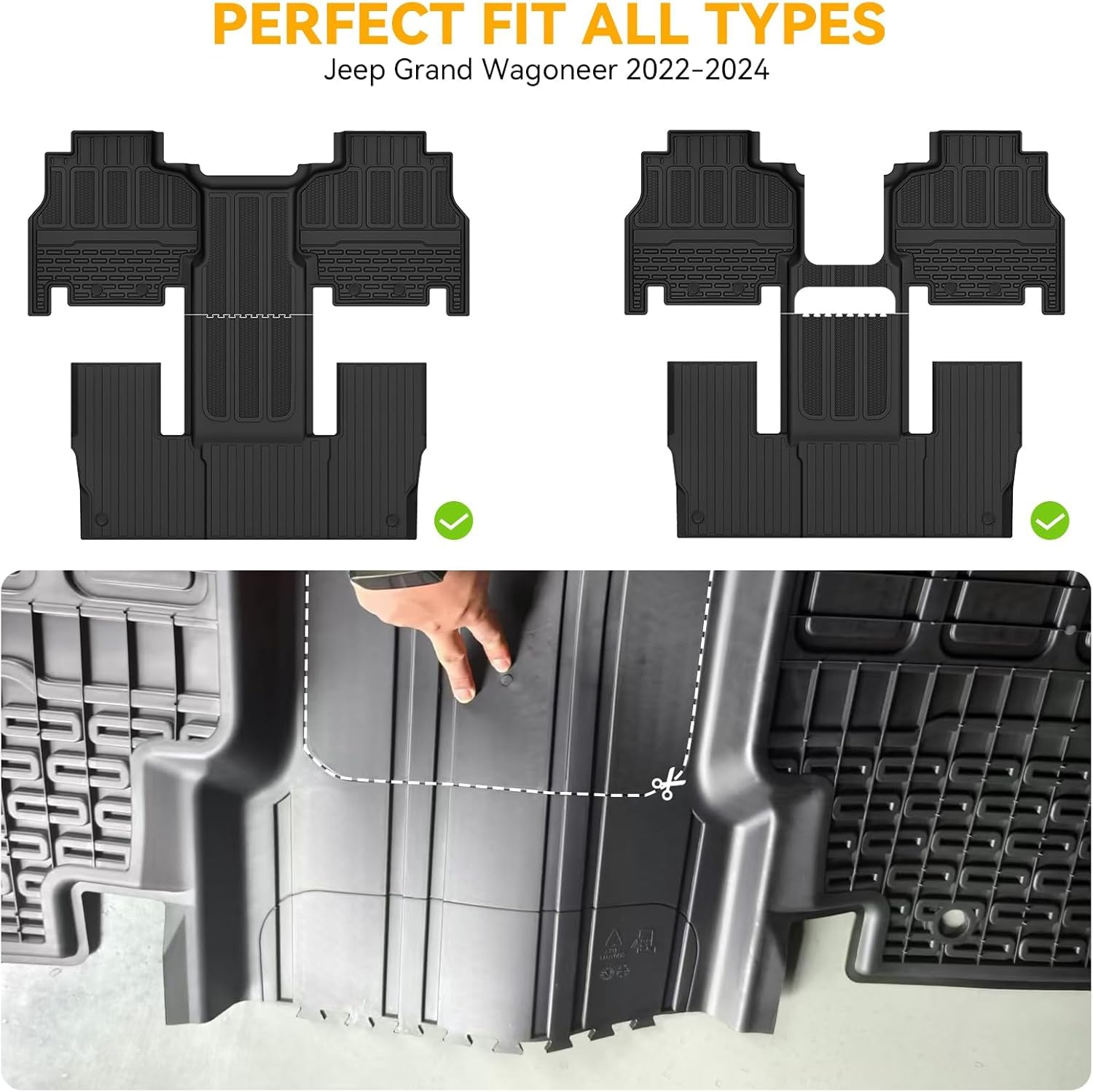 PERFECT FIT ALL TYPES
Jeep Grand Wagoneer 2022-2024