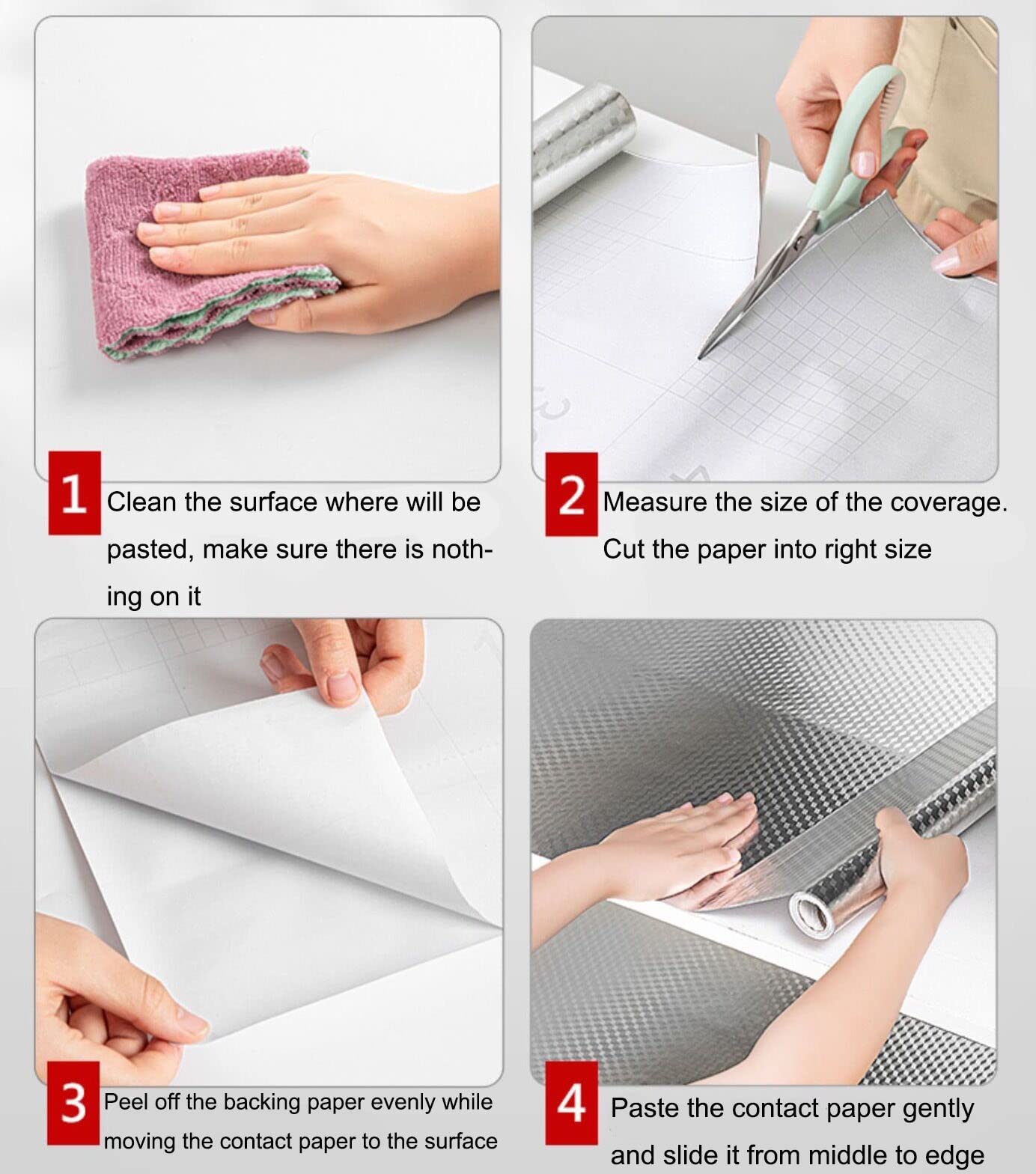 1 Clean the surface where will be pasted, make sure there is nothing on it

2 Measure the size of the coverage. Cut the paper into right size

3 Peel off the backing paper evenly while moving the contact paper to the surface

4 Paste the contact paper gently and slide it from middle to edge