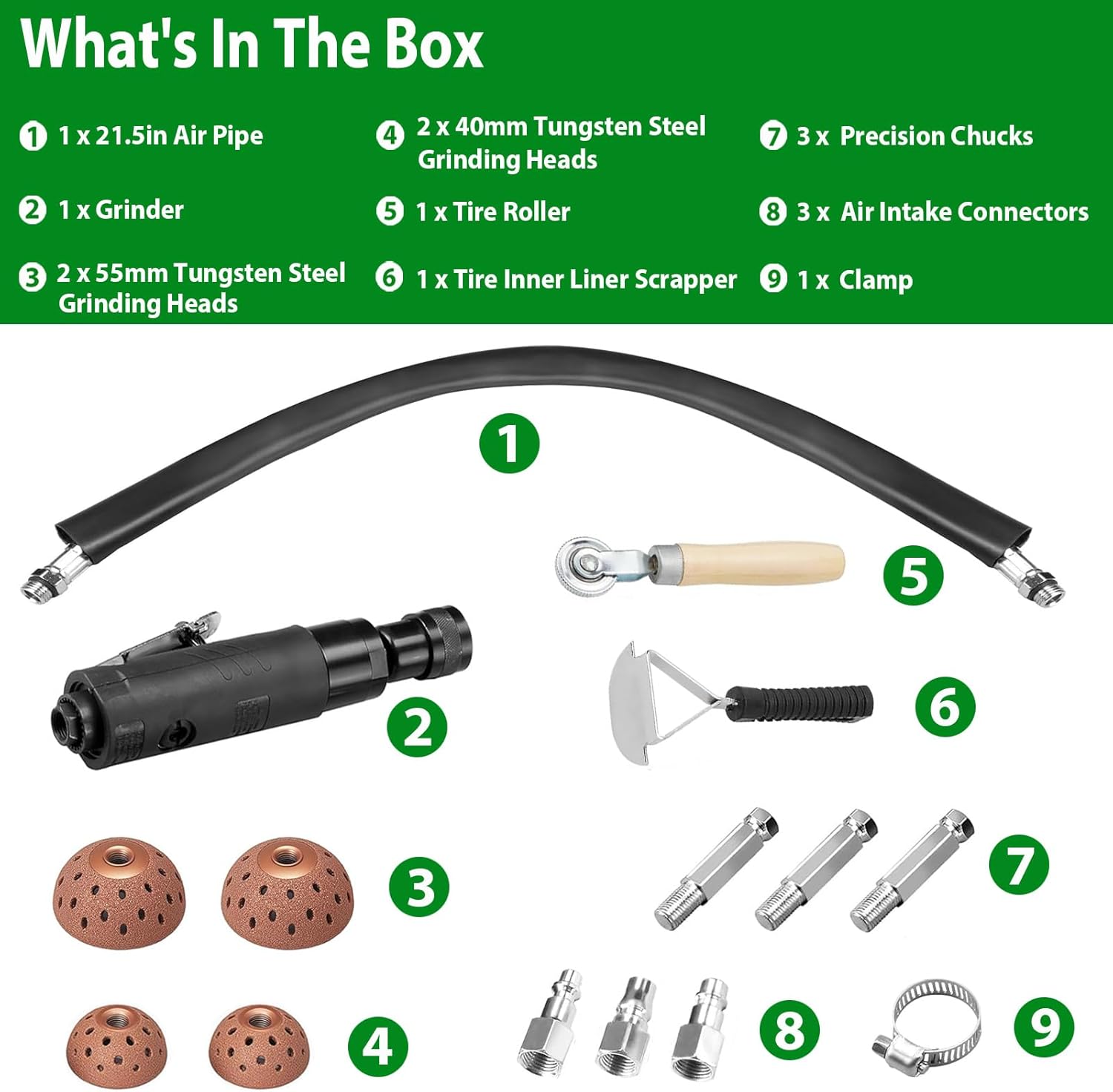 What's In The Box

1 1 x 21.5in Air Pipe

2 1 x Grinder

3 2 x 55mm Tungsten Steel Grinding Heads

4 2 x 40mm Tungsten Steel Grinding Heads

5 1 x Tire Roller

6 1 x Tire Inner Liner Scrapper

7 3 x Precision Chucks

8 3 x Air Intake Connectors

9 1 x Clamp

1

5

2

6

3

7

4

8

9