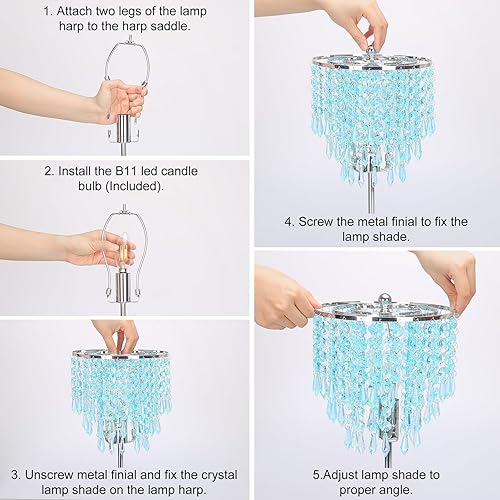 1. Attach two legs of the lamp harp to the harp saddle.

2. Install the B11 led candle bulb (Included).

3. Unscrew metal finial and fix the crystal lamp shade on the lamp harp.

4. Screw the metal finial to fix the lamp shade.

5.Adjust lamp shade to proper angle.