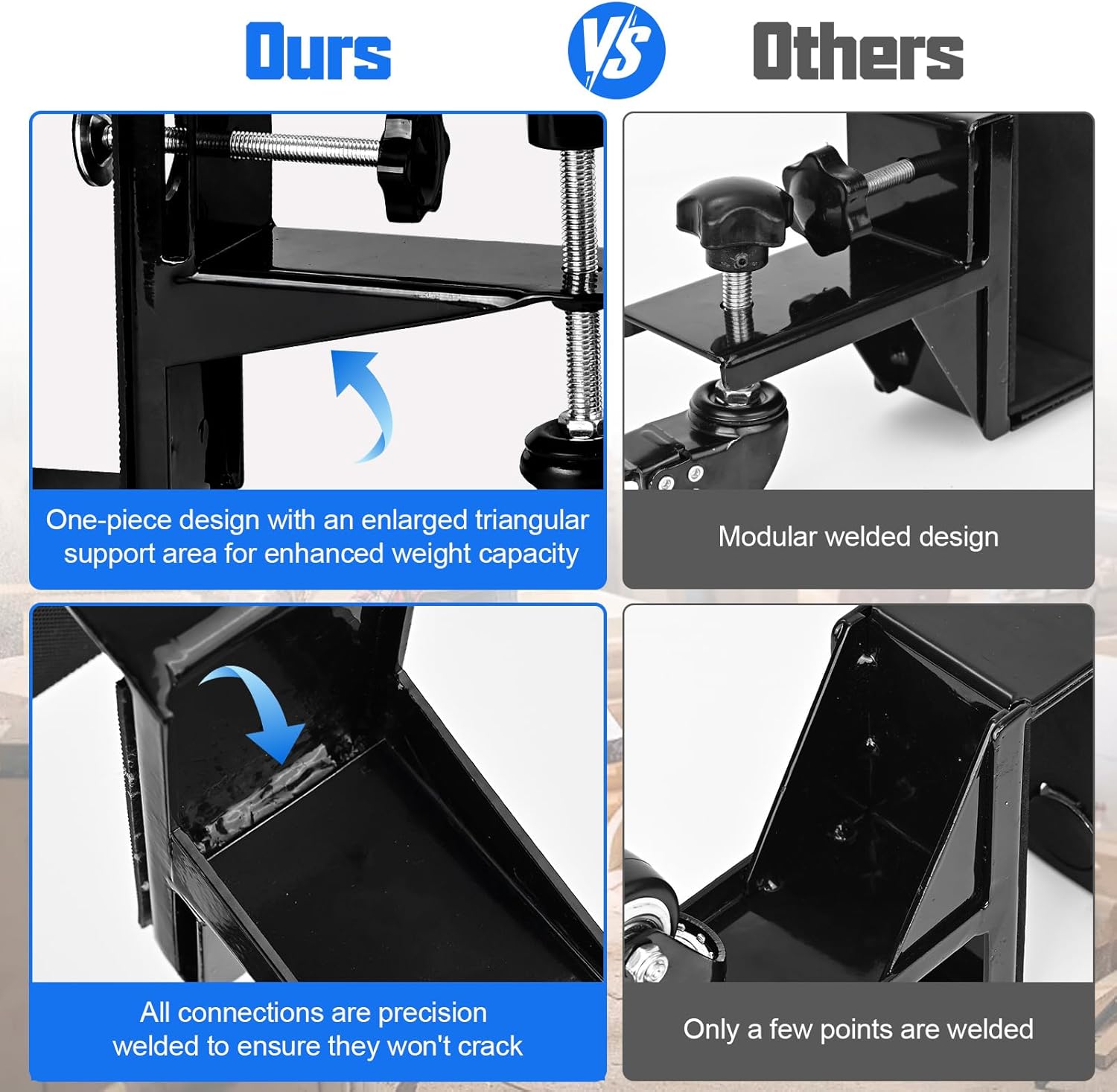 Ours

VS

Others

One-piece design with an enlarged triangular support area for enhanced weight capacity

Modular welded design

All connections are precision welded to ensure they won't crack

Only a few points are welded