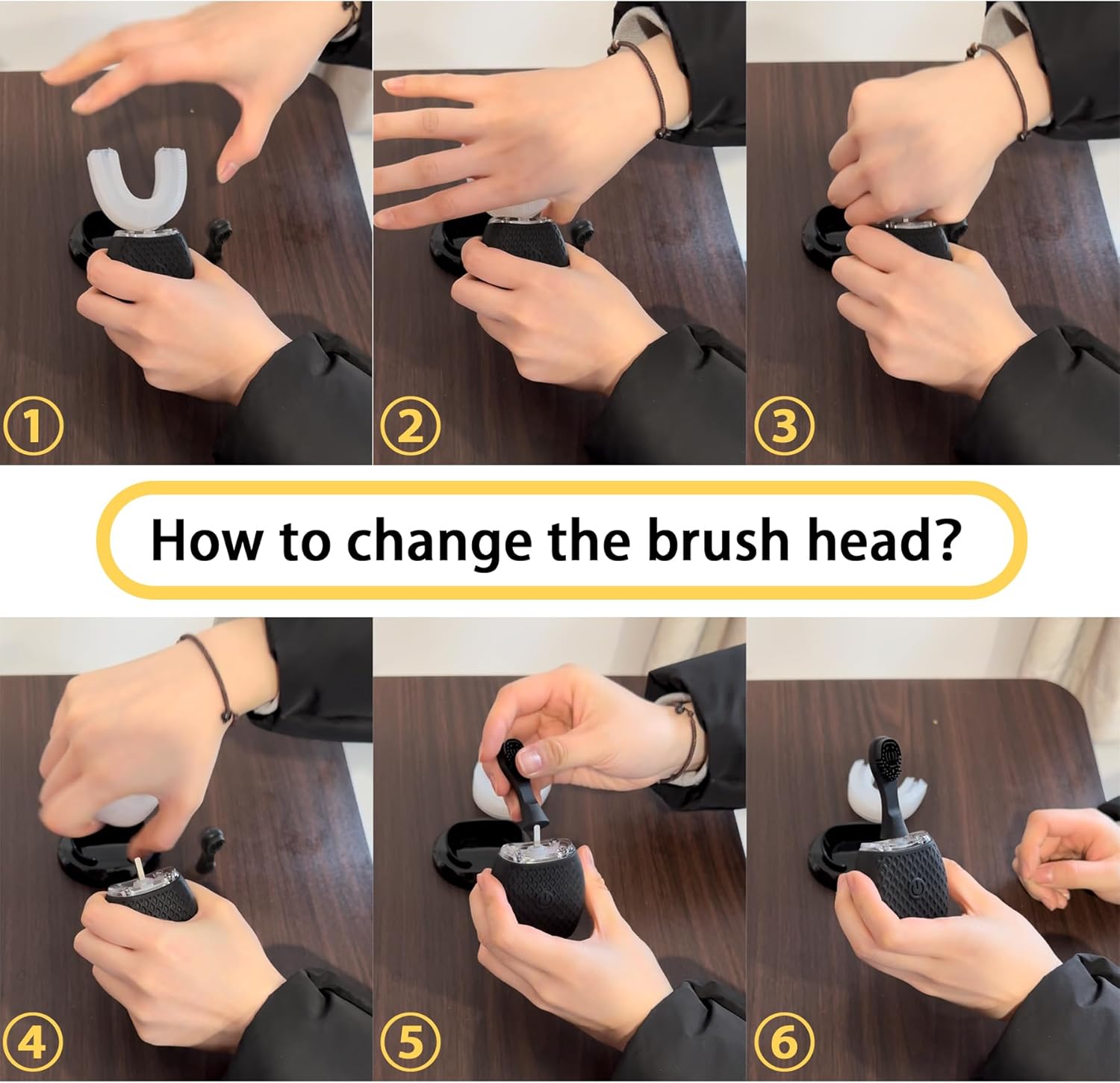 ①
②
③

How to change the brush head?

④
⑤
⑥