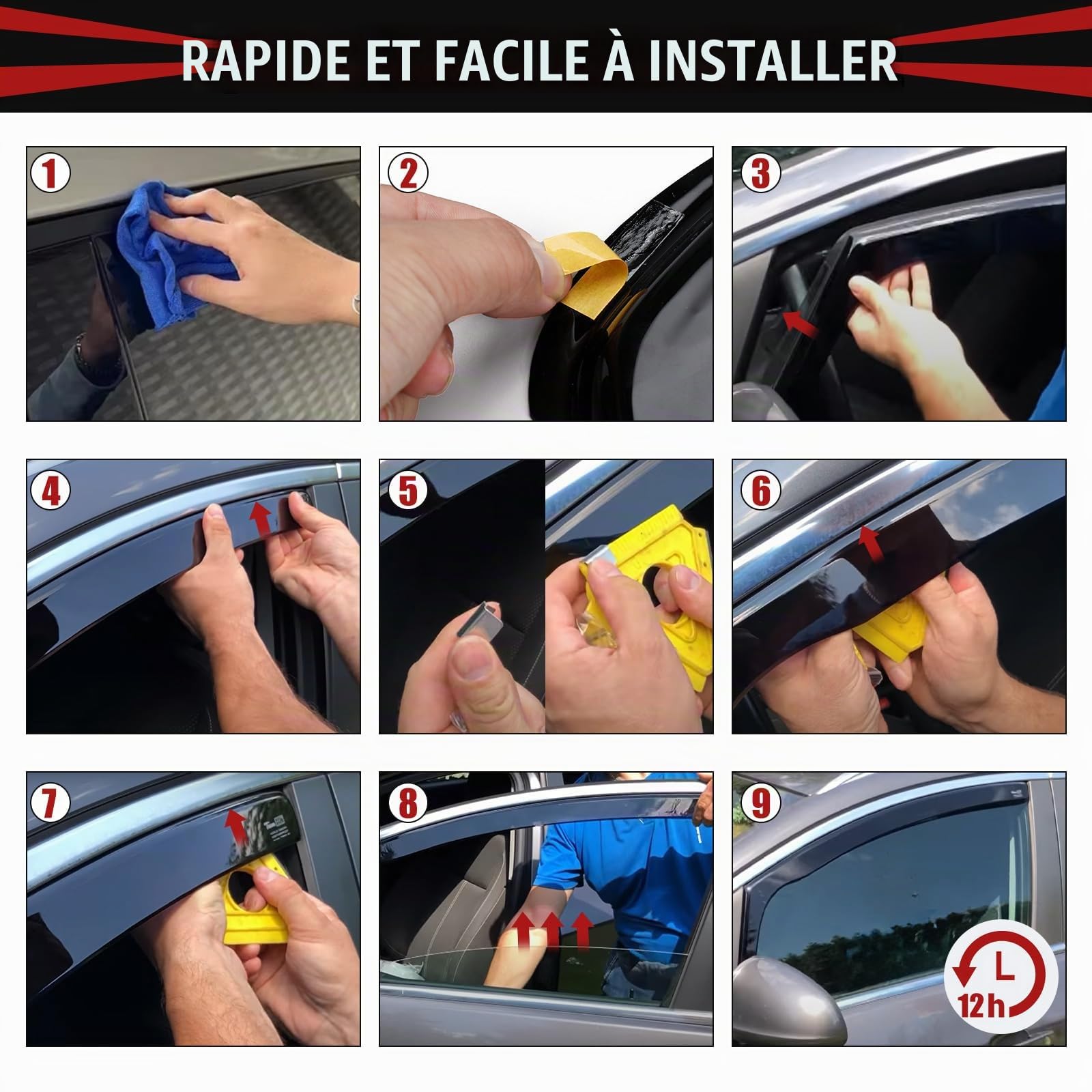 RAPIDE ET FACILE À INSTALLER

1

2

3

4

5

6

7

8

9

12h