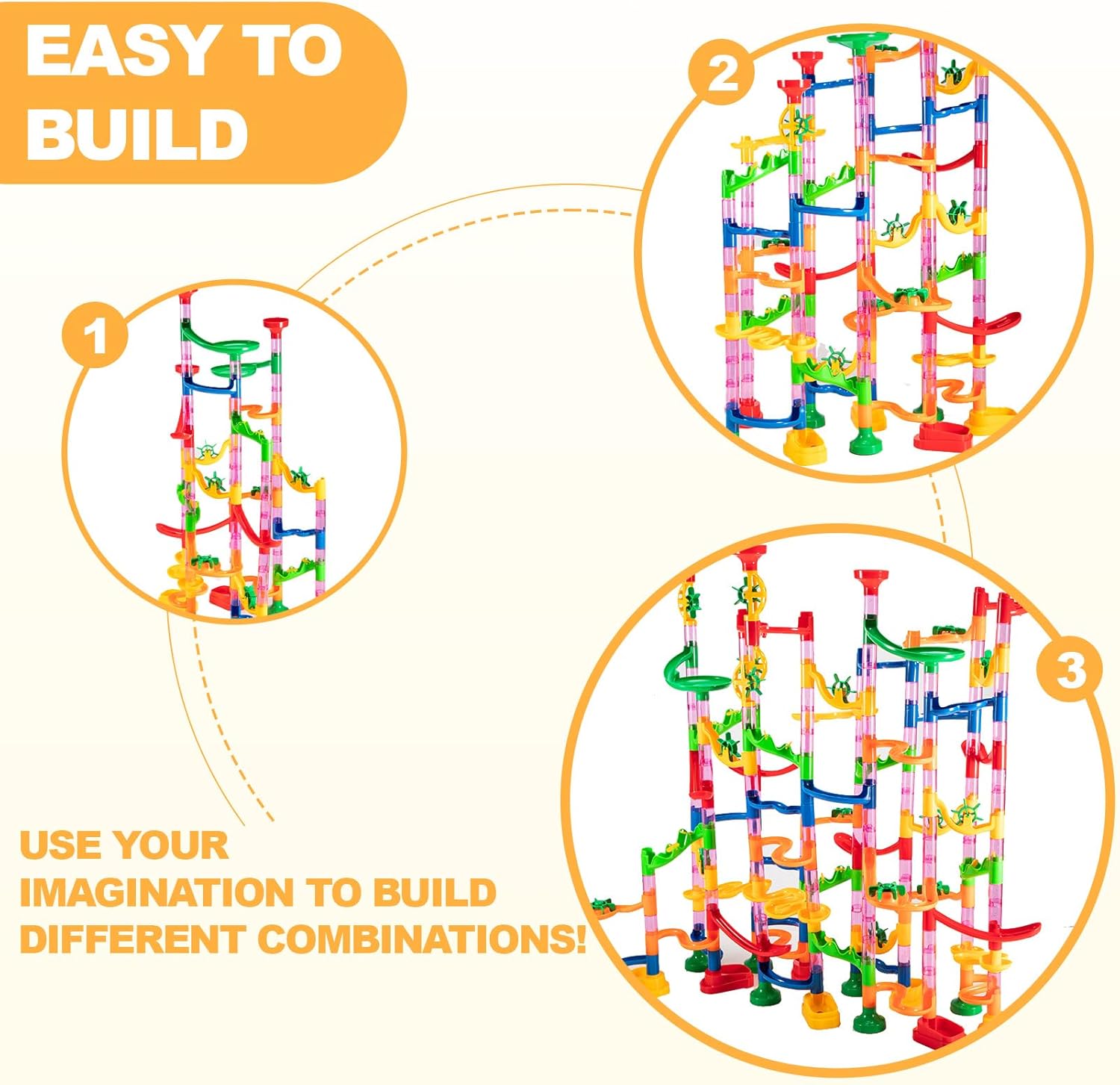 EASY TO BUILD

2

1

3

USE YOUR IMAGINATION TO BUILD DIFFERENT COMBINATIONS!