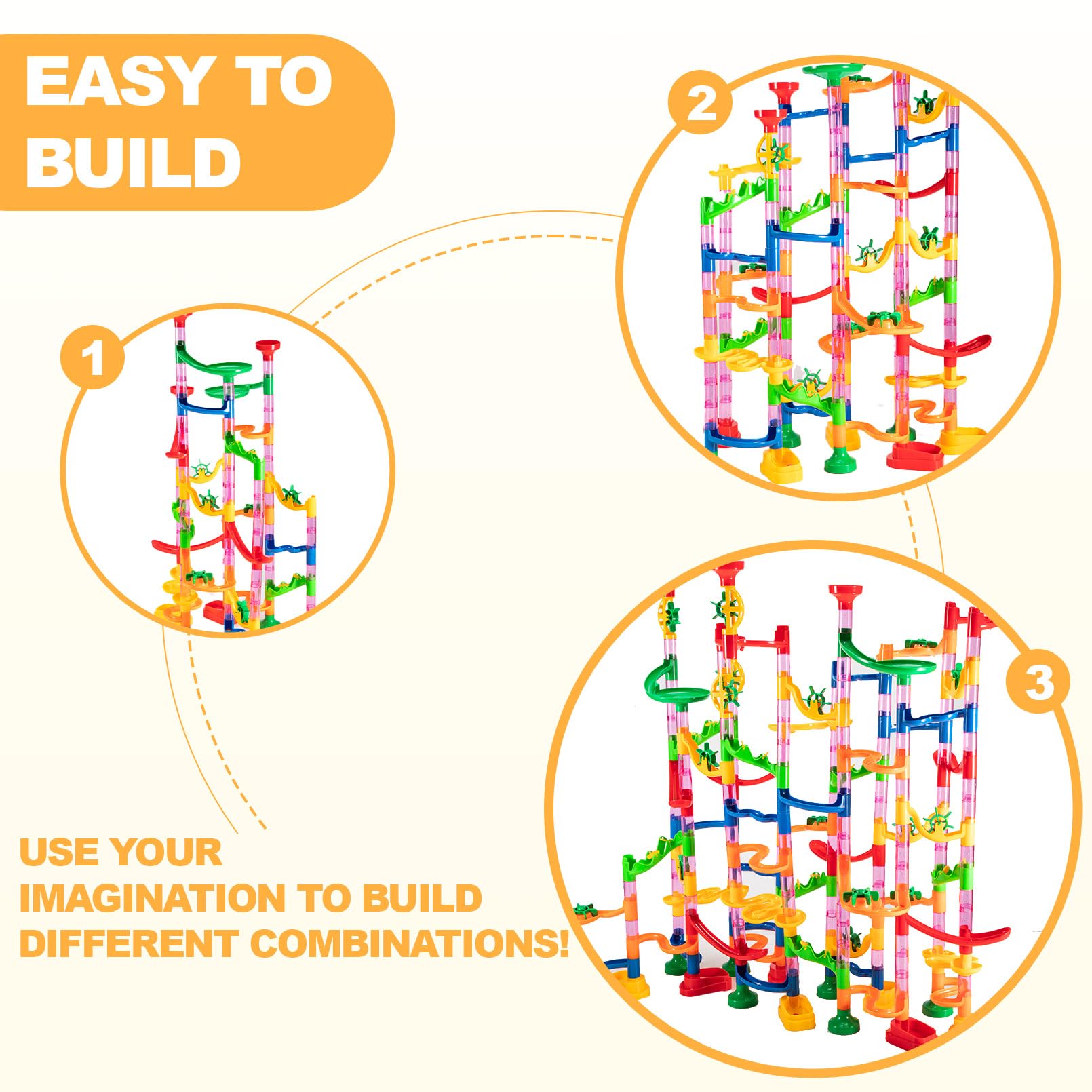 EASY TO BUILD

2

1

3

USE YOUR IMAGINATION TO BUILD DIFFERENT COMBINATIONS!