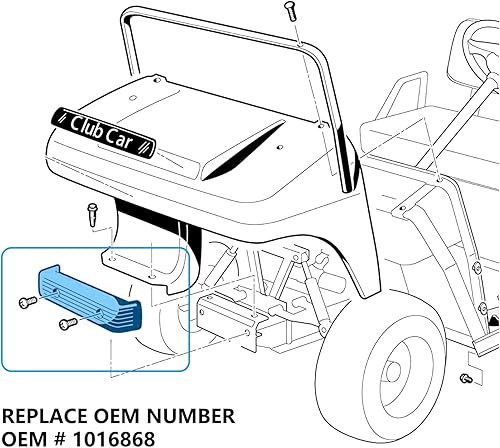 Club Car

REPLACE OEM NUMBER
OEM # 1016868