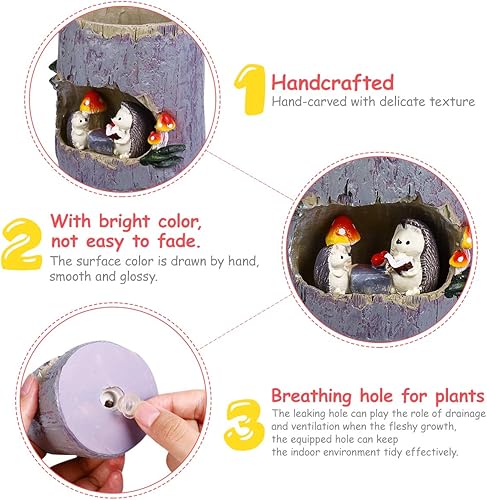 1 Handcrafted
Hand-carved with delicate texture

2 With bright color, not easy to fade.
The surface color is drawn by hand, smooth and glossy.

3 Breathing hole for plants
The leaking hole can play the role of drainage and ventilation when the fleshy growth, the equipped hole can keep the indoor environment tidy effectively.