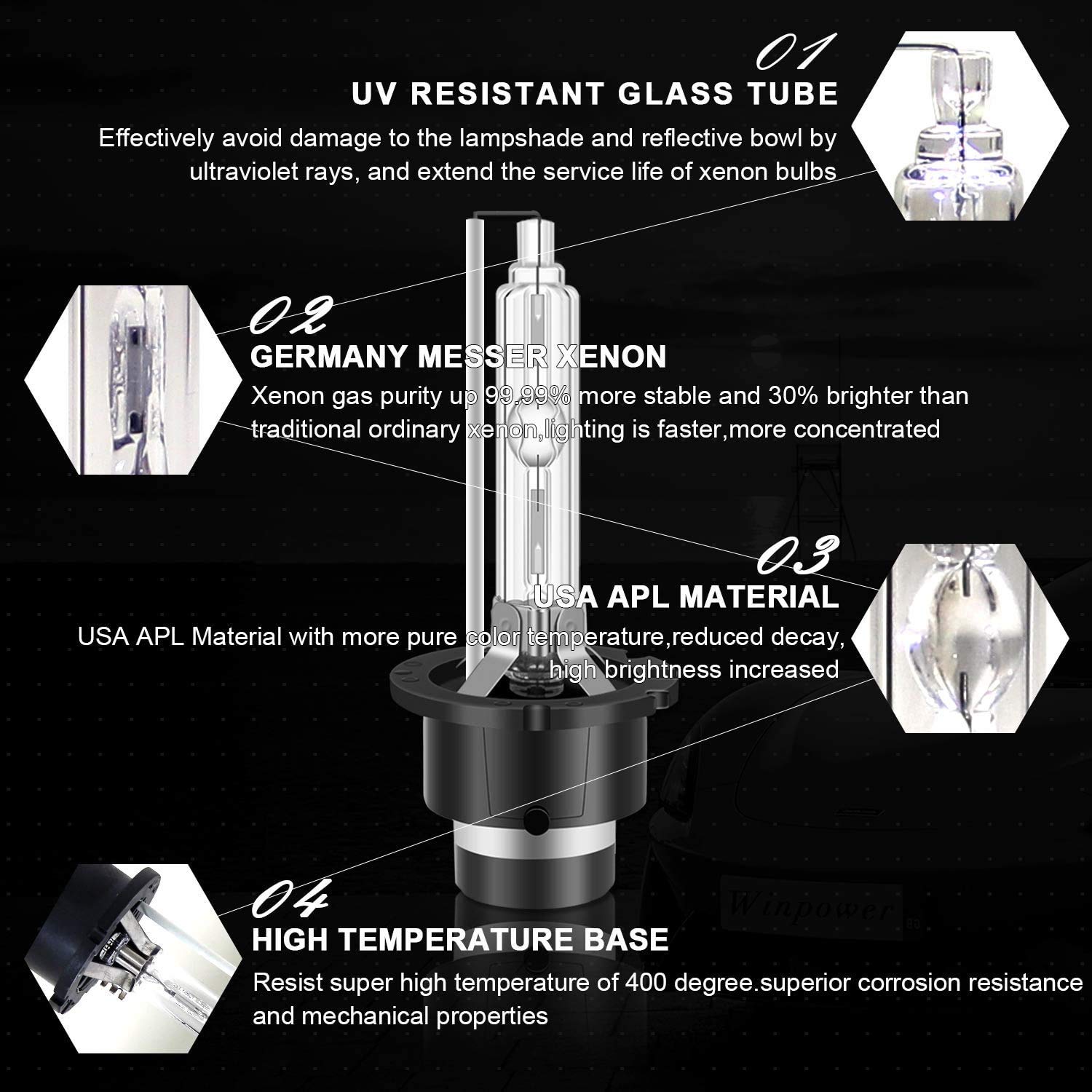 01
UV RESISTANT GLASS TUBE
Effectively avoid damage to the lampshade and reflective bowl by ultraviolet rays, and extend the service life of xenon bulbs

02
GERMANY MESSER XENON
Xenon gas purity up 99.99% more stable and 30% brighter than traditional ordinary xenon,lighting is faster,more concentrated

03
USA APL MATERIAL
USA APL Material with more pure color temperature,reduced decay, high brightness increased

Winpower

04
HIGH TEMPERATURE BASE
Resist super high temperature of 400 degree.superior corrosion resistance and mechanical properties