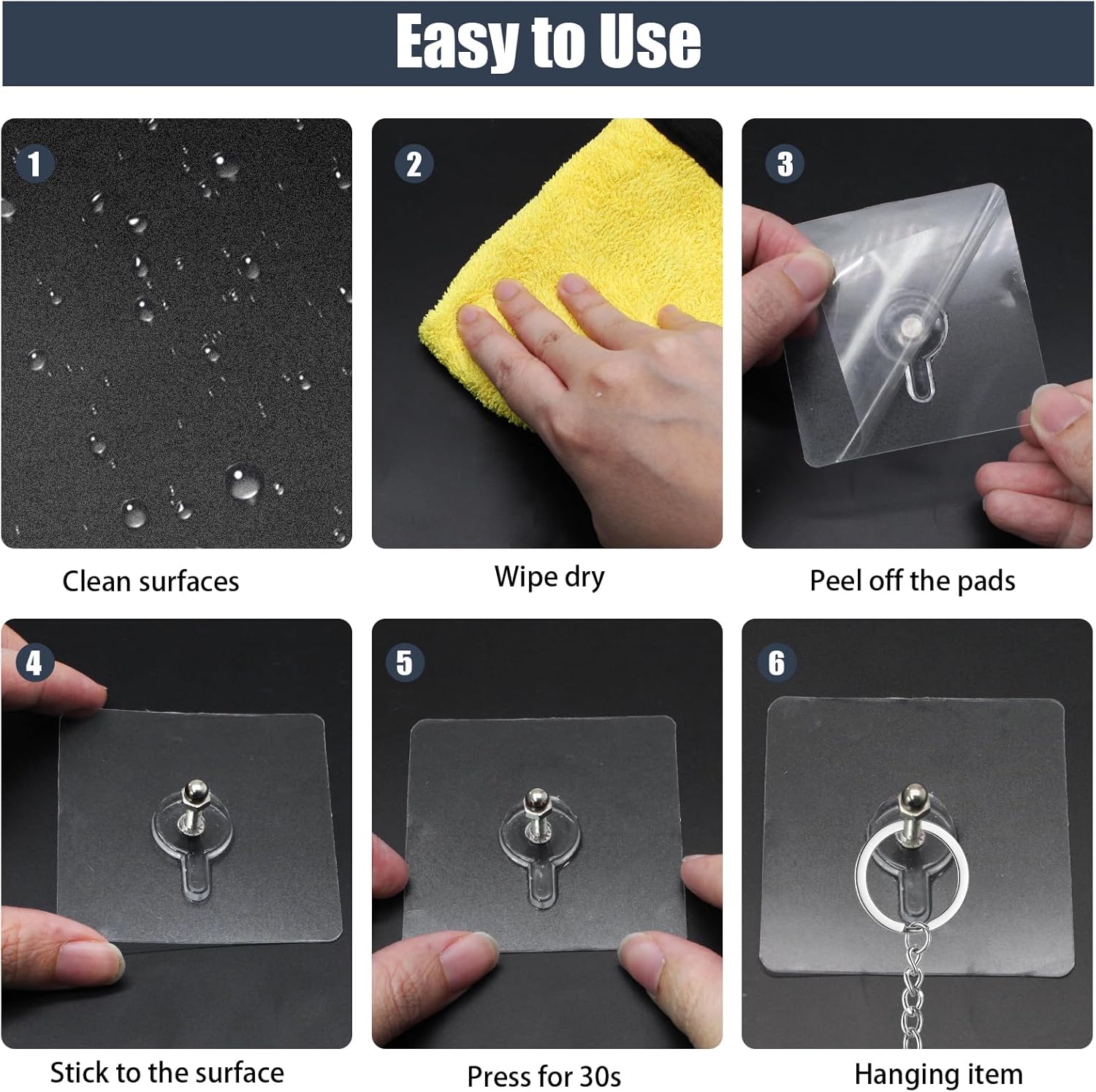 Easy to Use

1

Clean surfaces

2

Wipe dry

3

Peel off the pads

4

Stick to the surface

5

Press for 30s

6

Hanging item