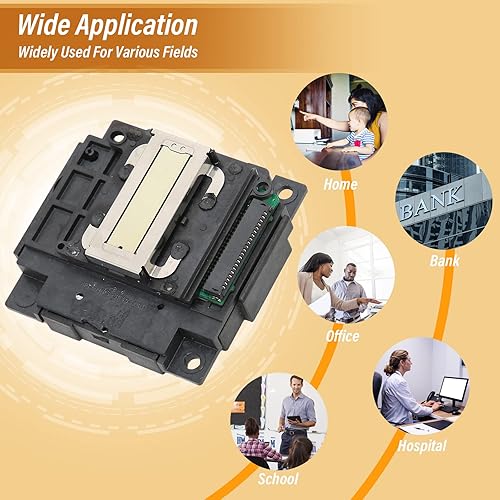 Wide Application
Widely Used For Various Fields

Home

BANK

Bank

Office

Hospital

School