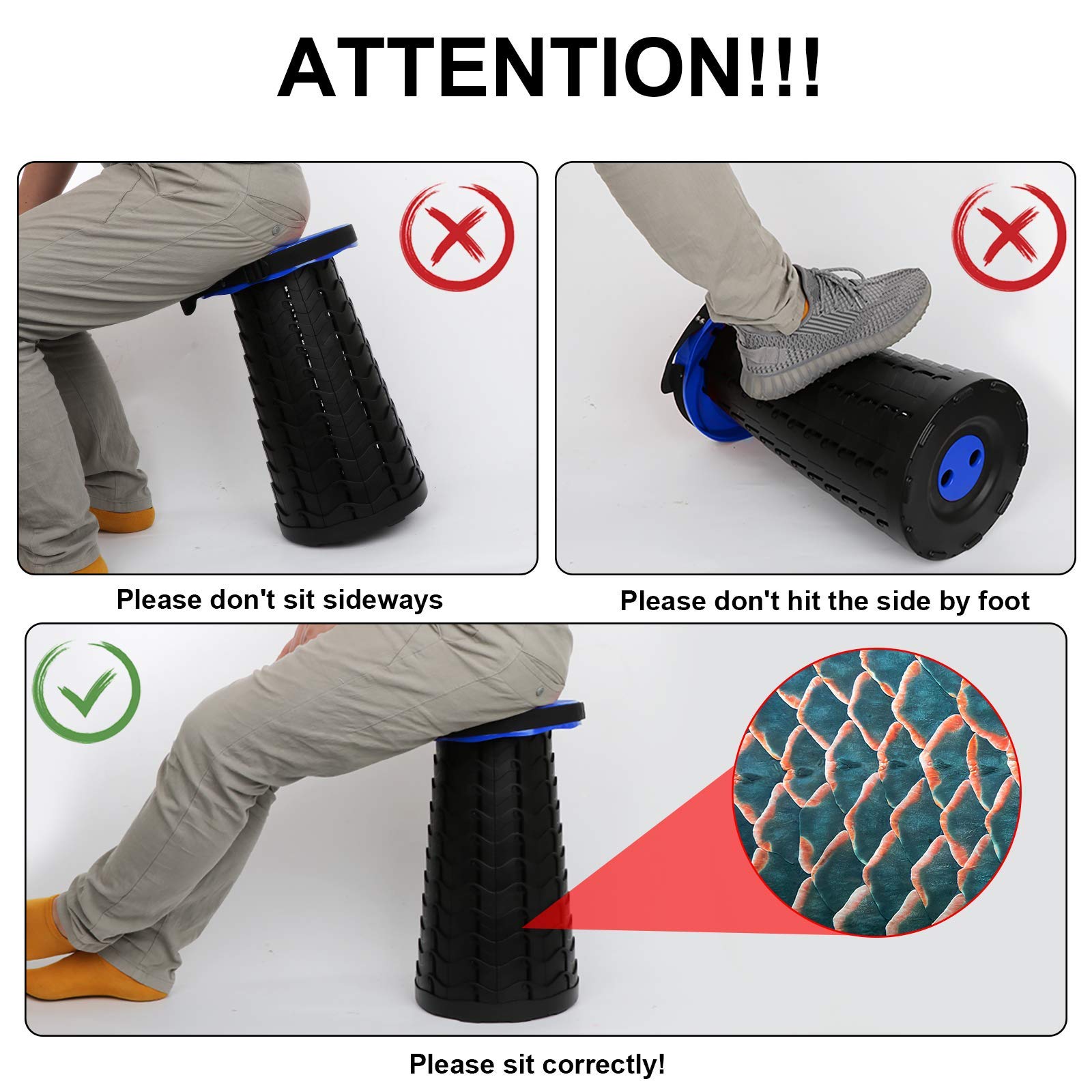 ATTENTION!!!

Please don't sit sideways

Please don't hit the side by foot

Please sit correctly!