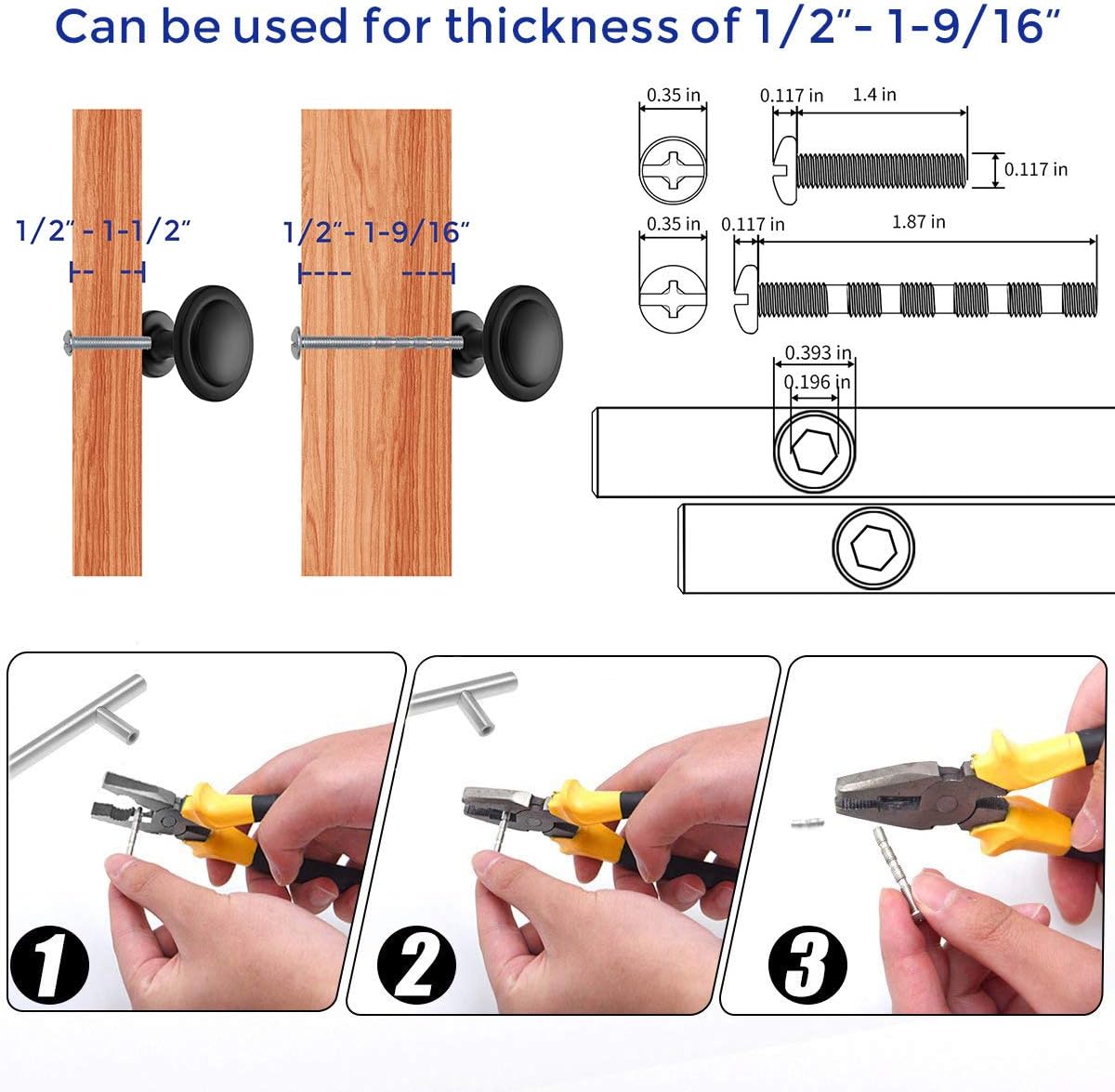 Can be used for thickness of 1/2"- 1-9/16"

1/2" - 1-1/2"

1/2"- 1-9/16"

0.35 in

0.117 in

1.4 in

0.117 in

0.35 in

0.117 in

1.87 in

0.393 in

0.196 in

1

2

3