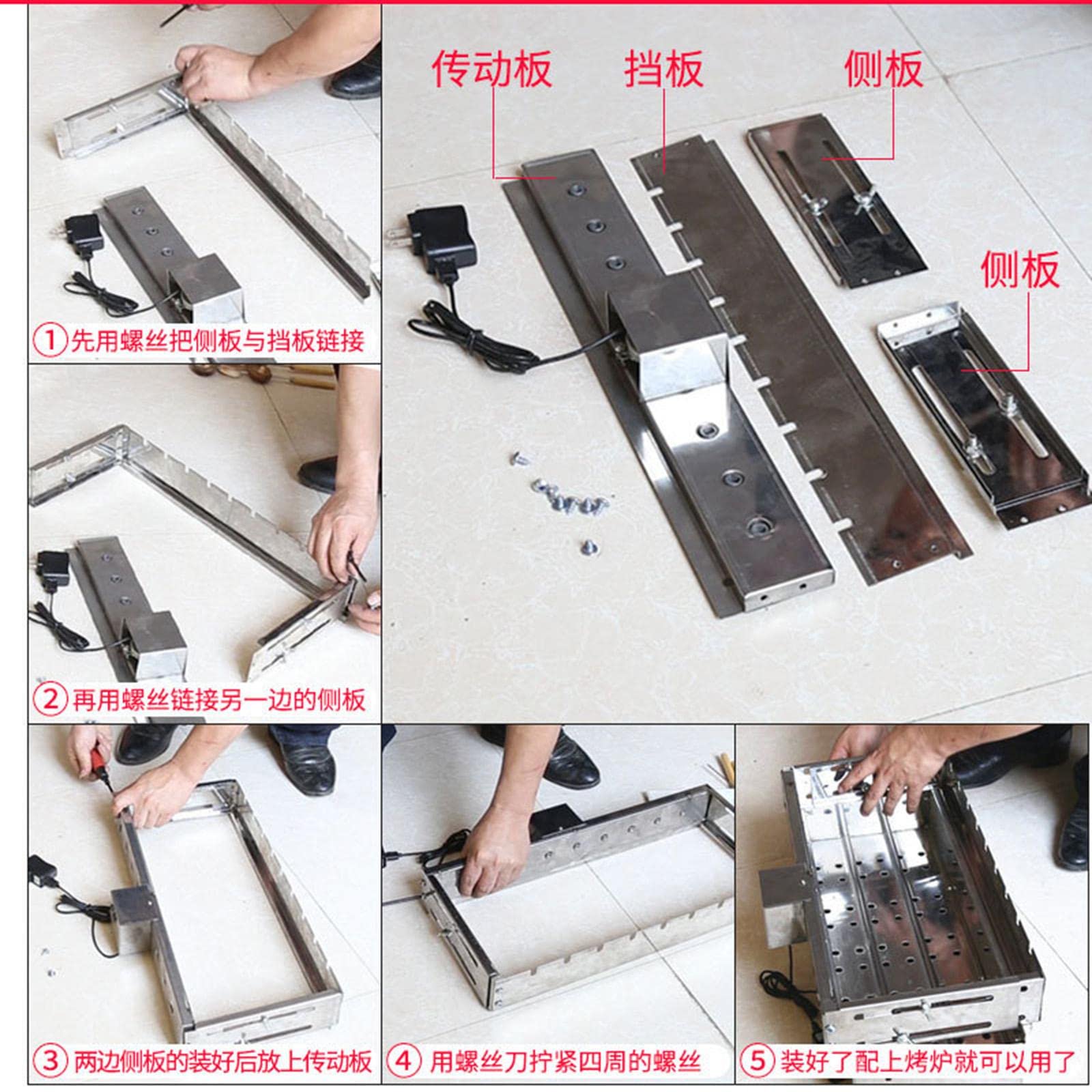 ①先用螺丝把侧板与挡板链接

传动板 挡板 侧板

侧板

②再用螺丝链接另一边的侧板

③两边侧板的装好后放上传动板

④用螺丝刀拧紧四周的螺丝

⑤装好了配上烤炉就可以用了