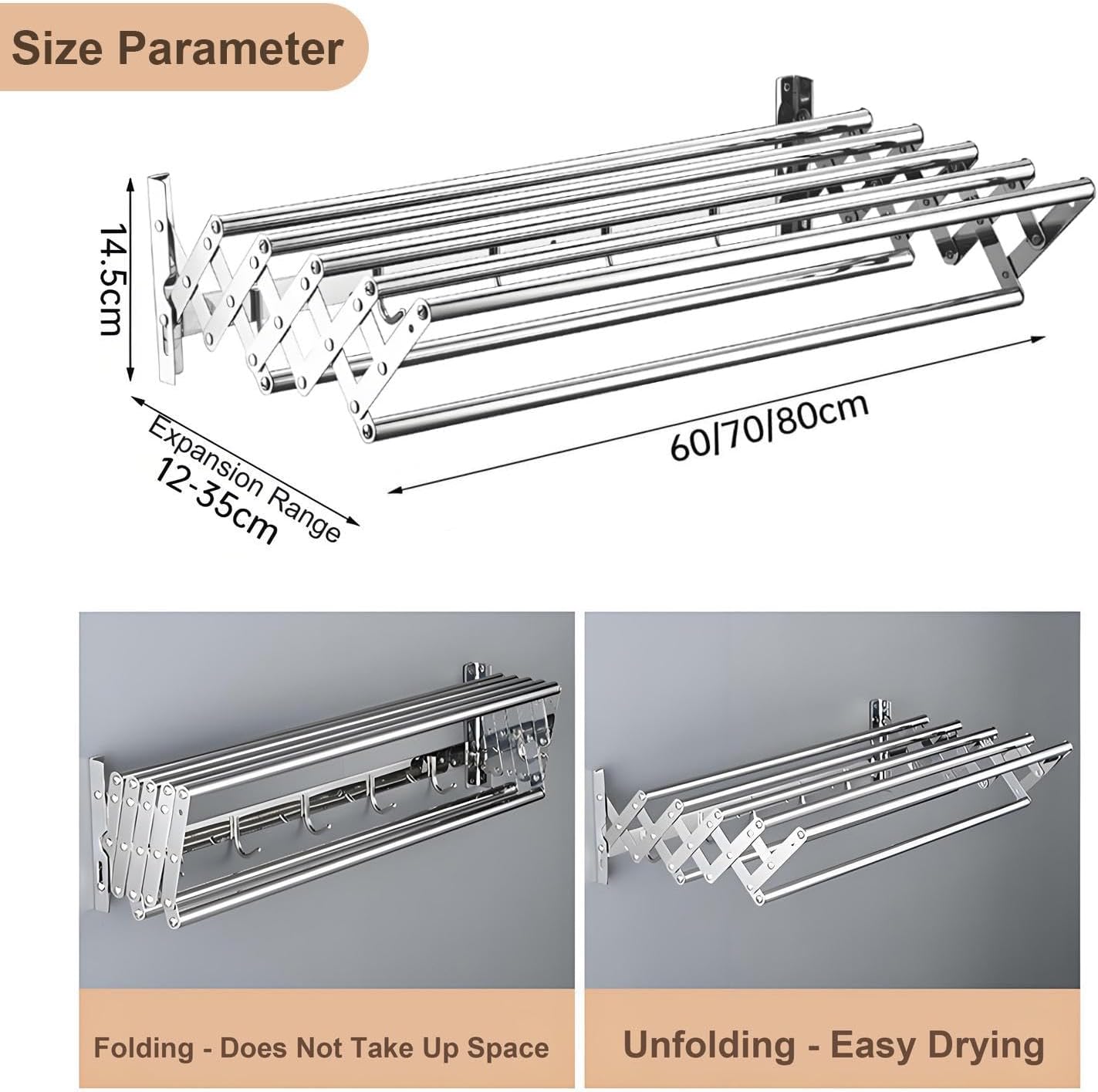 Size Parameter

14.5cm

Expansion Range
12-35cm

60/70/80cm

Folding - Does Not Take Up Space

Unfolding - Easy Drying