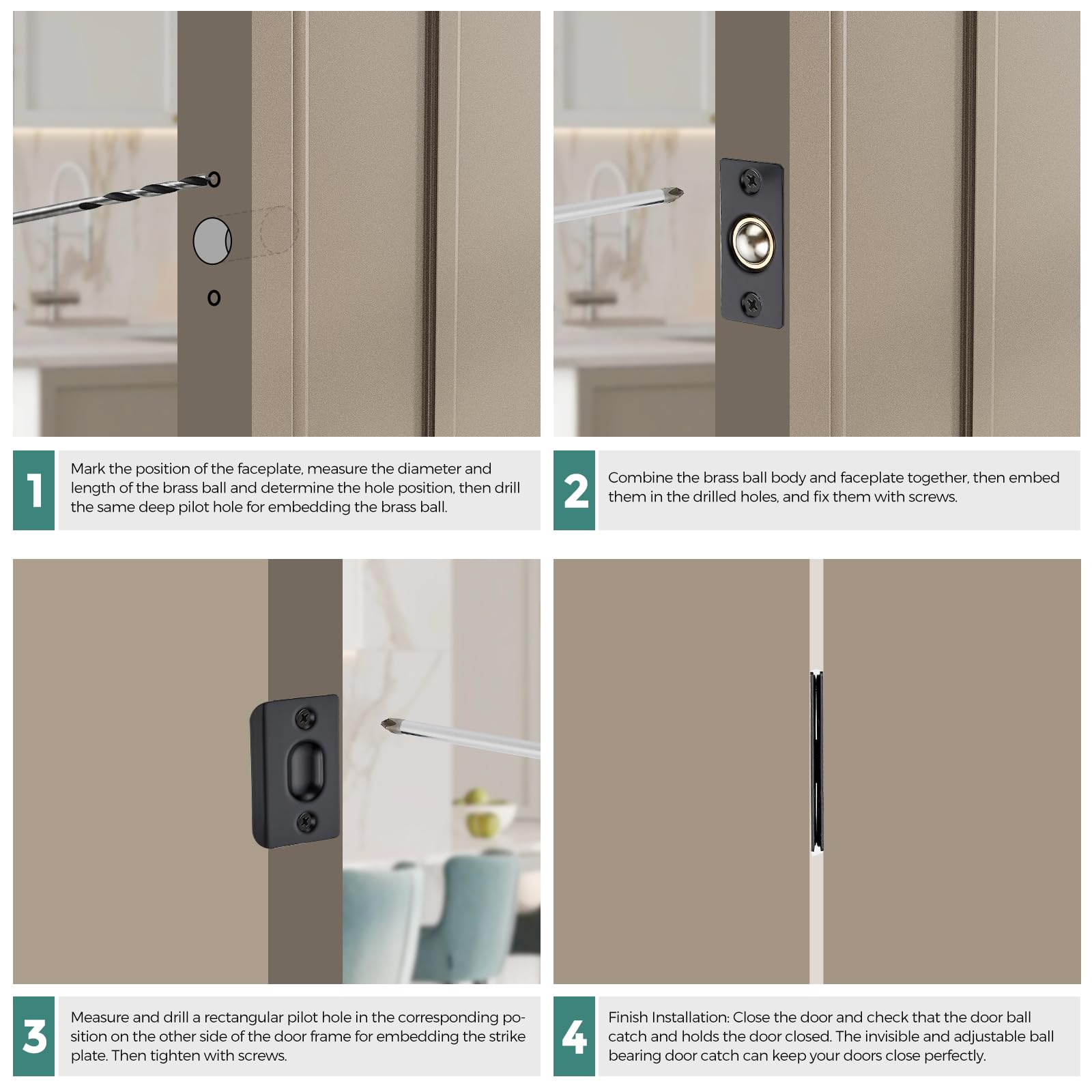 1

Mark the position of the faceplate, measure the diameter and length of the brass ball and determine the hole position, then drill the same deep pilot hole for embedding the brass ball.

2

Combine the brass ball body and faceplate together, then embed them in the drilled holes, and fix them with screws.

3

Measure and drill a rectangular pilot hole in the corresponding position on the other side of the door frame for embedding the strike plate. Then tighten with screws.

4

Finish Installation: Close the door and check that the door ball catch and holds the door closed. The invisible and adjustable ball bearing door catch can keep your doors close perfectly.