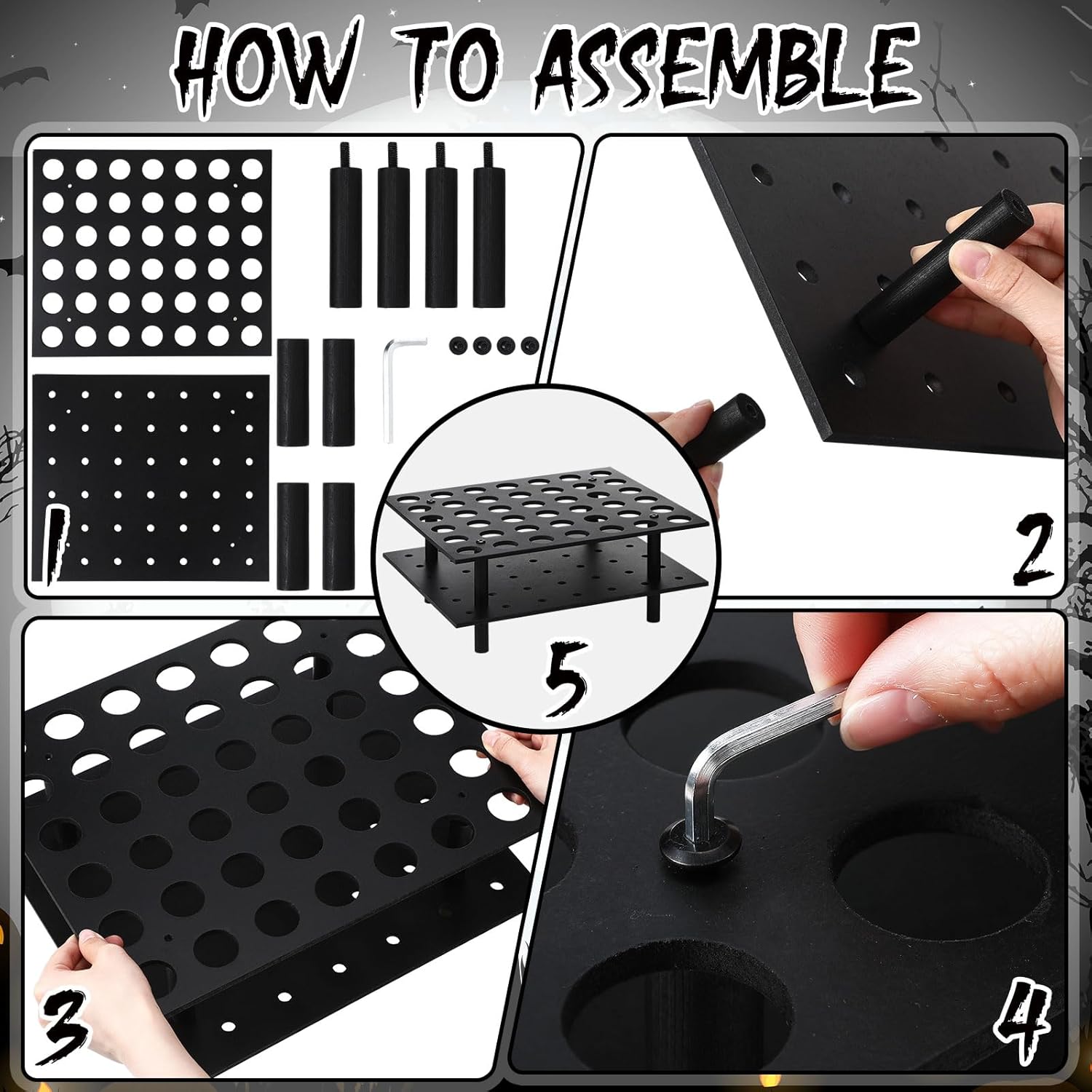 HOW TO ASSEMBLE

1

2

5

3

4