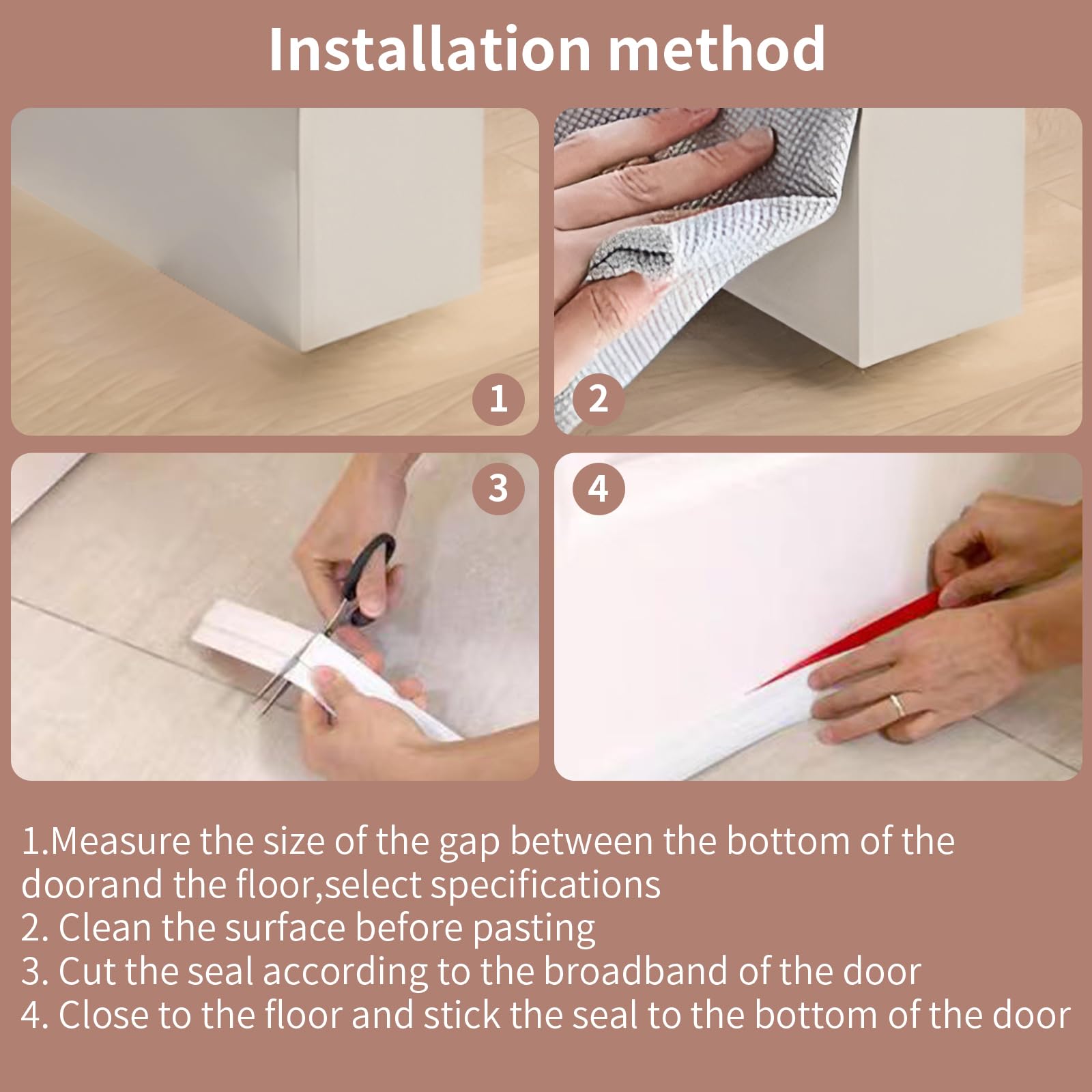 Installation method

1

2

3

4

1.Measure the size of the gap between the bottom of the doorand the floor,select specifications
2. Clean the surface before pasting
3. Cut the seal according to the broadband of the door
4. Close to the floor and stick the seal to the bottom of the door