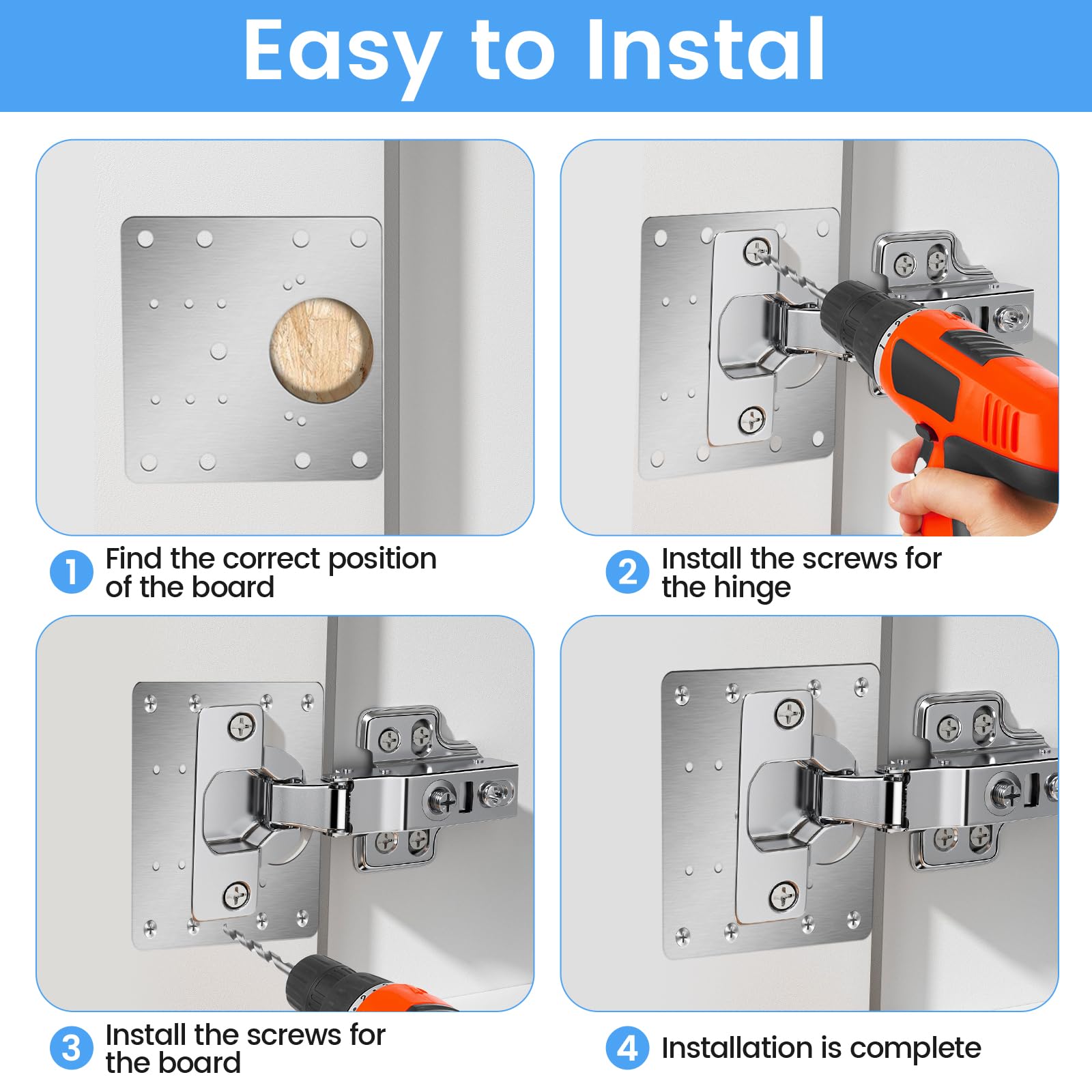 Easy to Instal

1 Find the correct position of the board

2 Install the screws for the hinge

3 Install the screws for the board

4 Installation is complete