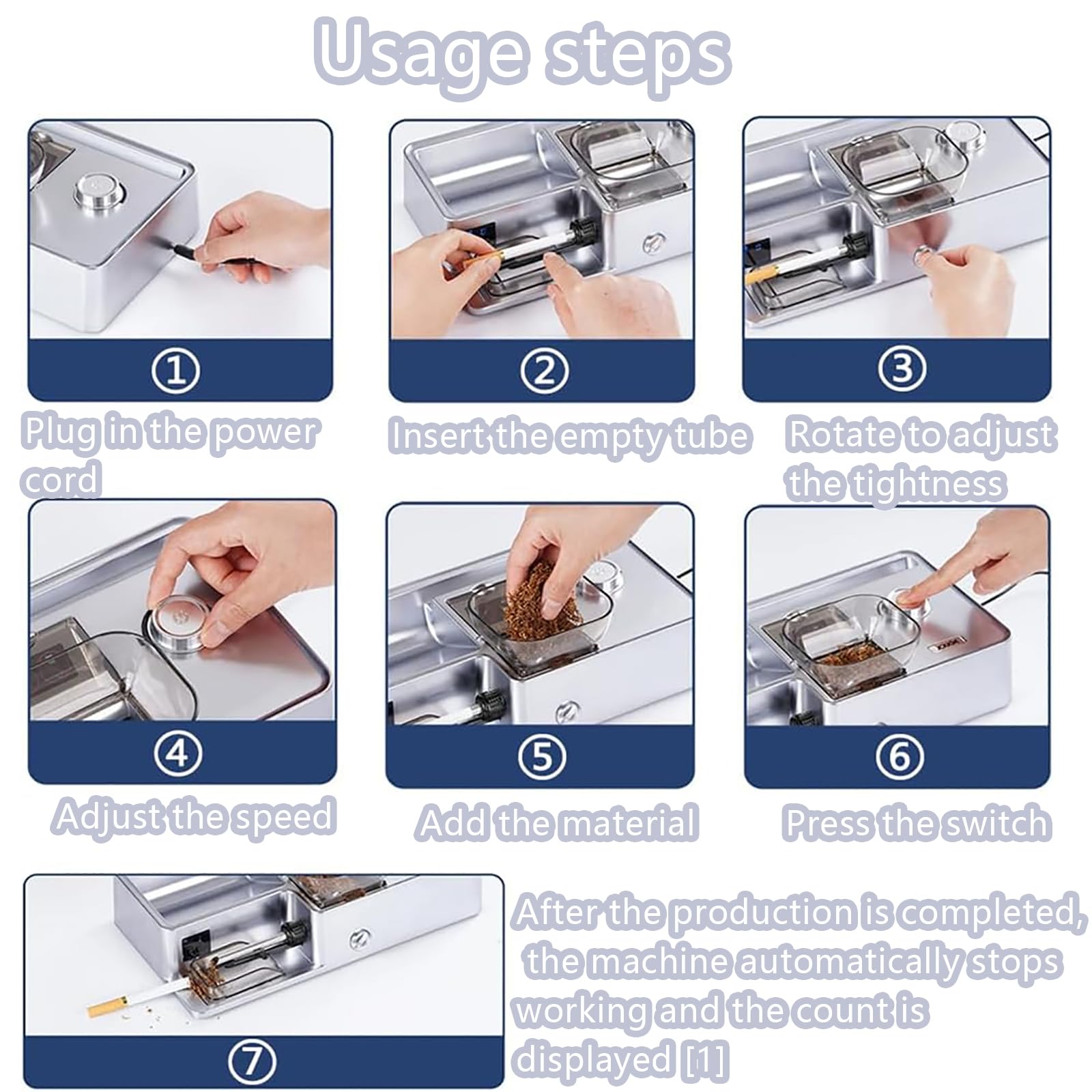 Usage steps

①
Plug in the power cord

②
Insert the empty tube

③
Rotate to adjust the tightness

④
Adjust the speed

⑤
Add the material

⑥
Press the switch

⑦
After the production is completed, the machine automatically stops working and the count is displayed [1]