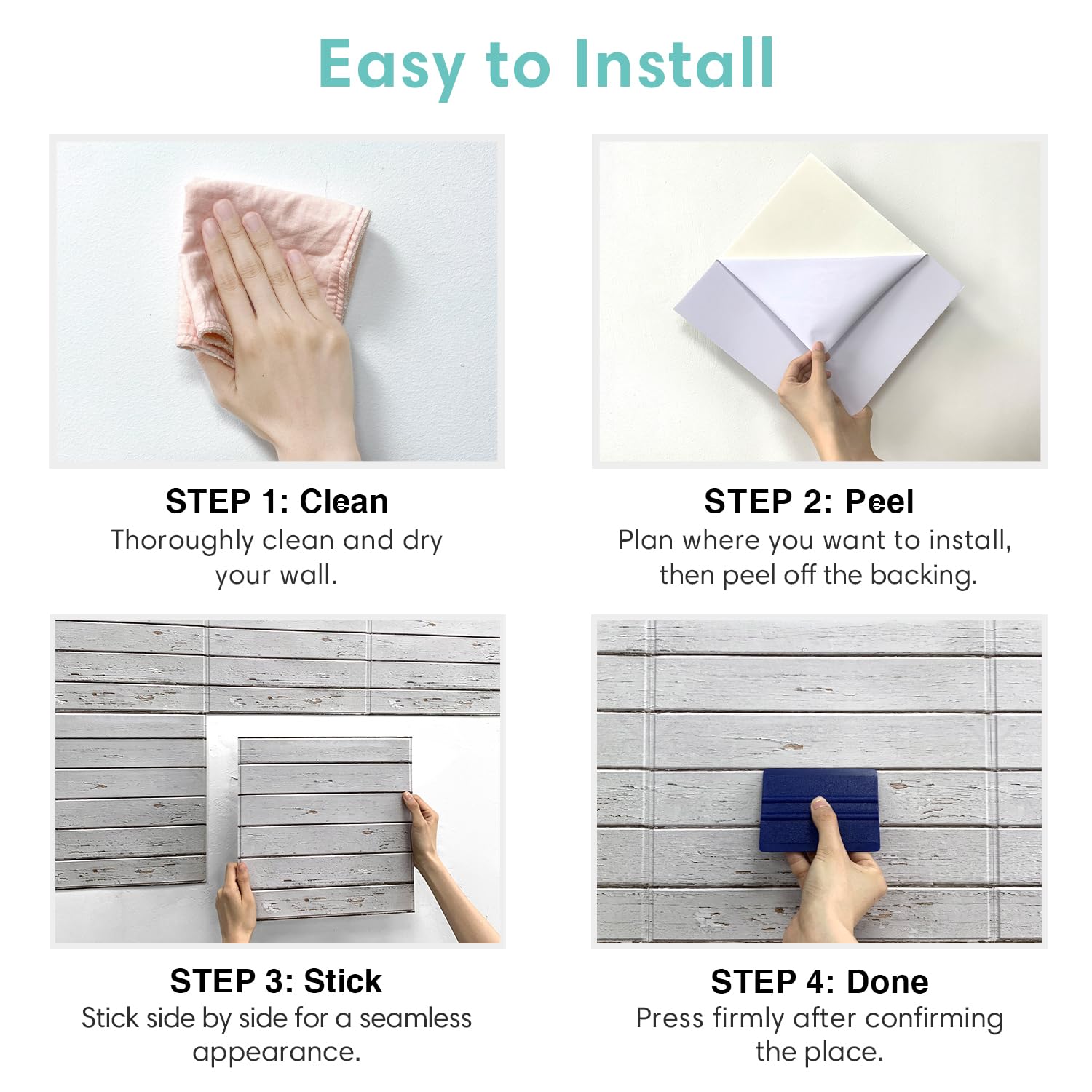 Easy to Install

STEP 1: Clean
Thoroughly clean and dry your wall.

STEP 2: Peel
Plan where you want to install, then peel off the backing.

STEP 3: Stick
Stick side by side for a seamless appearance.

STEP 4: Done
Press firmly after confirming the place.