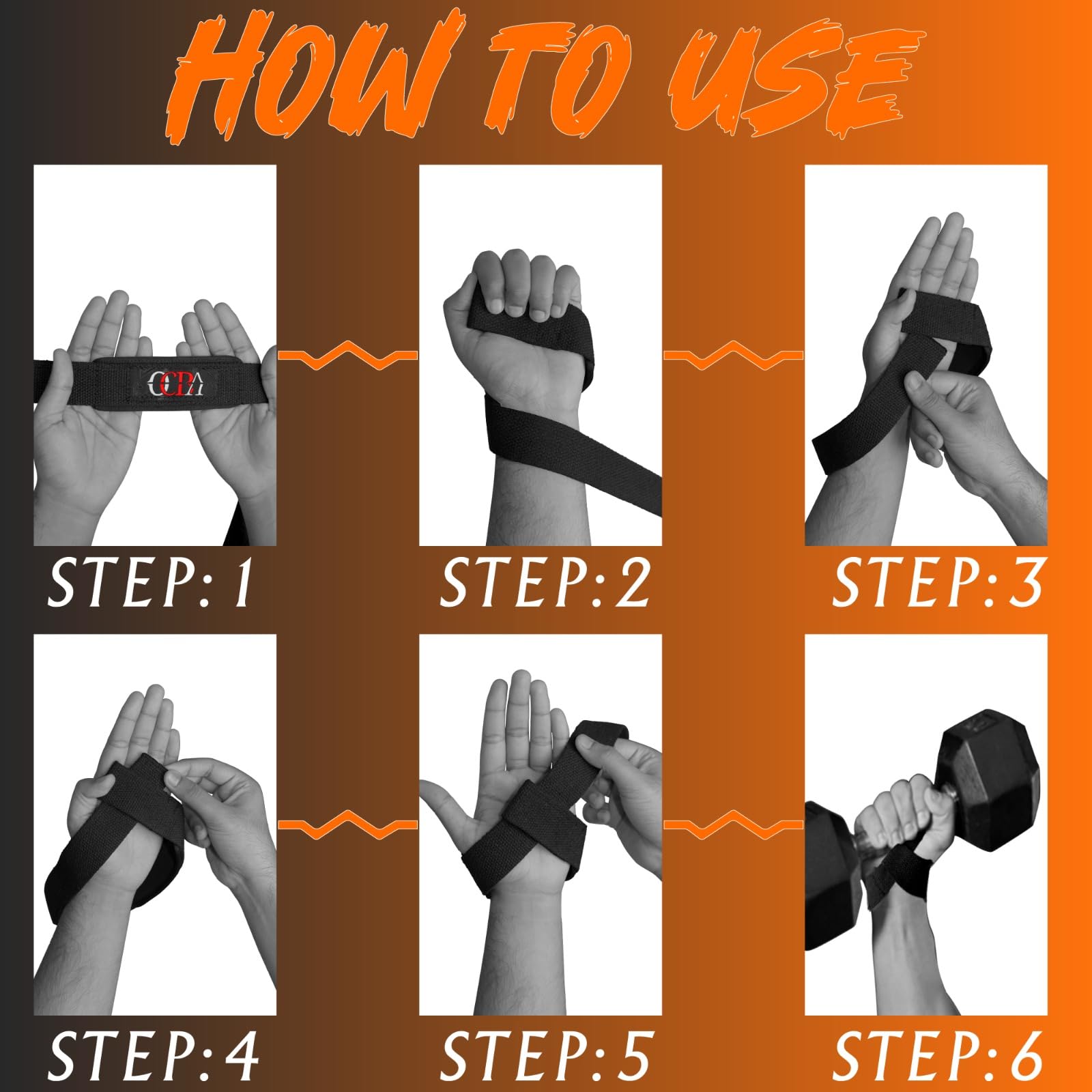 HOW TO USE

OCRA

STEP: 1

STEP: 2

STEP: 3

STEP: 4

STEP: 5

STEP: 6