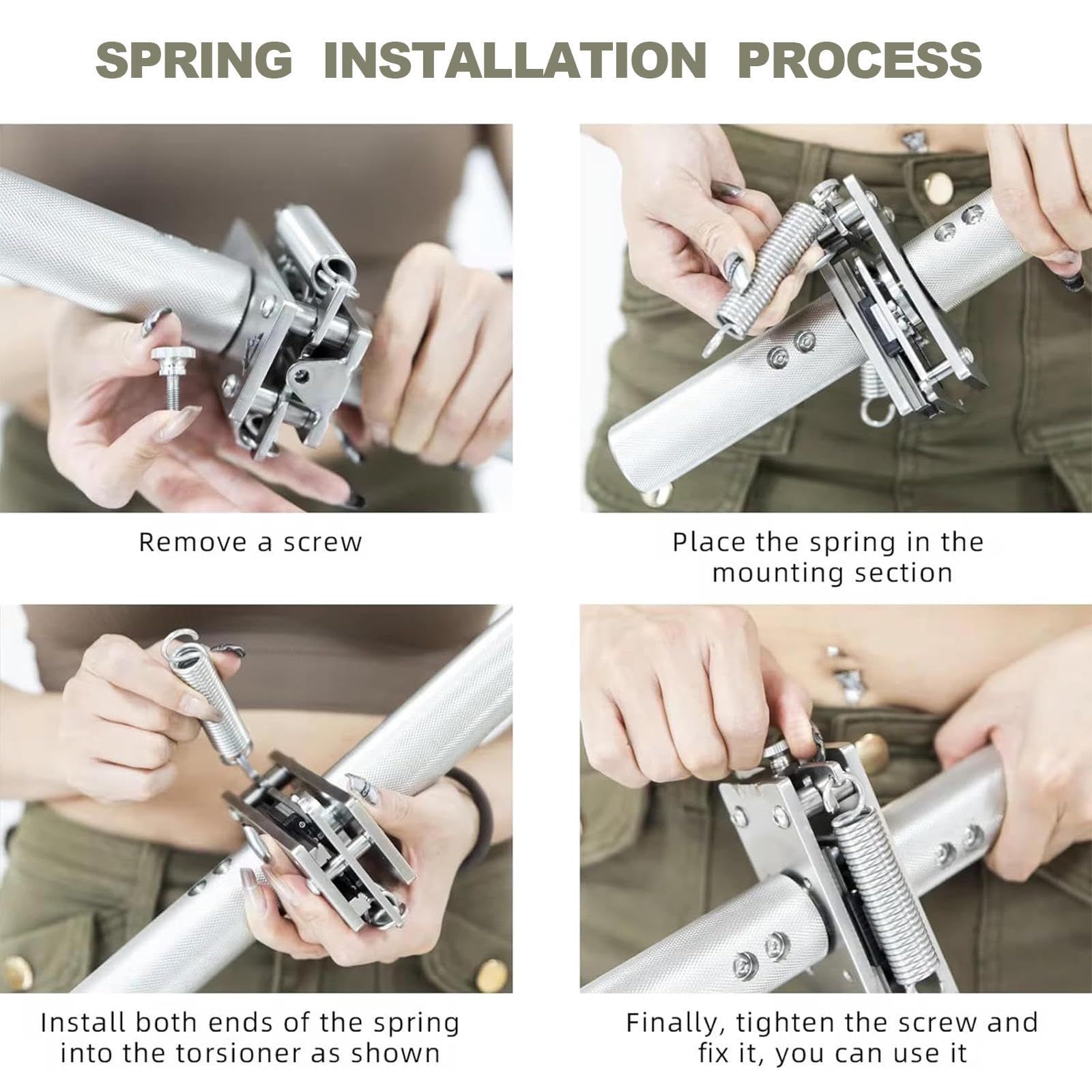 SPRING INSTALLATION PROCESS

Remove a screw

Place the spring in the mounting section

Install both ends of the spring into the torsioner as shown

Finally, tighten the screw and fix it, you can use it