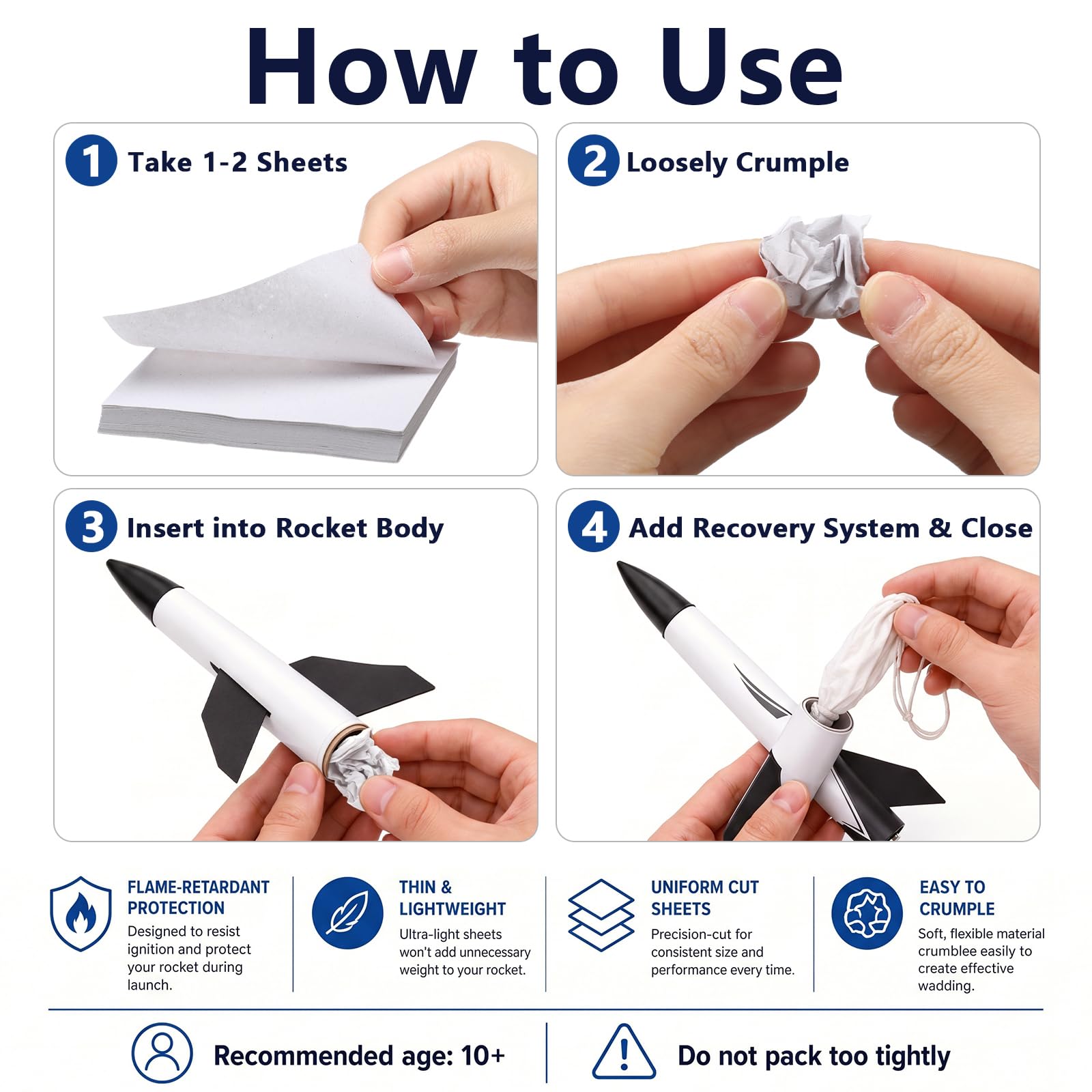 How to Use

1 Take 1-2 Sheets

2 Loosely Crumple

3 Insert into Rocket Body

4 Add Recovery System & Close

FLAME-RETARDANT PROTECTION
Designed to resist ignition and protect your rocket during launch.

THIN & LIGHTWEIGHT
Ultra-light sheets won't add unnecessary weight to your rocket.

UNIFORM CUT SHEETS
Precision-cut for consistent size and performance every time.

EASY TO CRUMPLE
Soft, flexible material crumblee easily to create effective wadding.

Recommended age: 10+

Do not pack too tightly