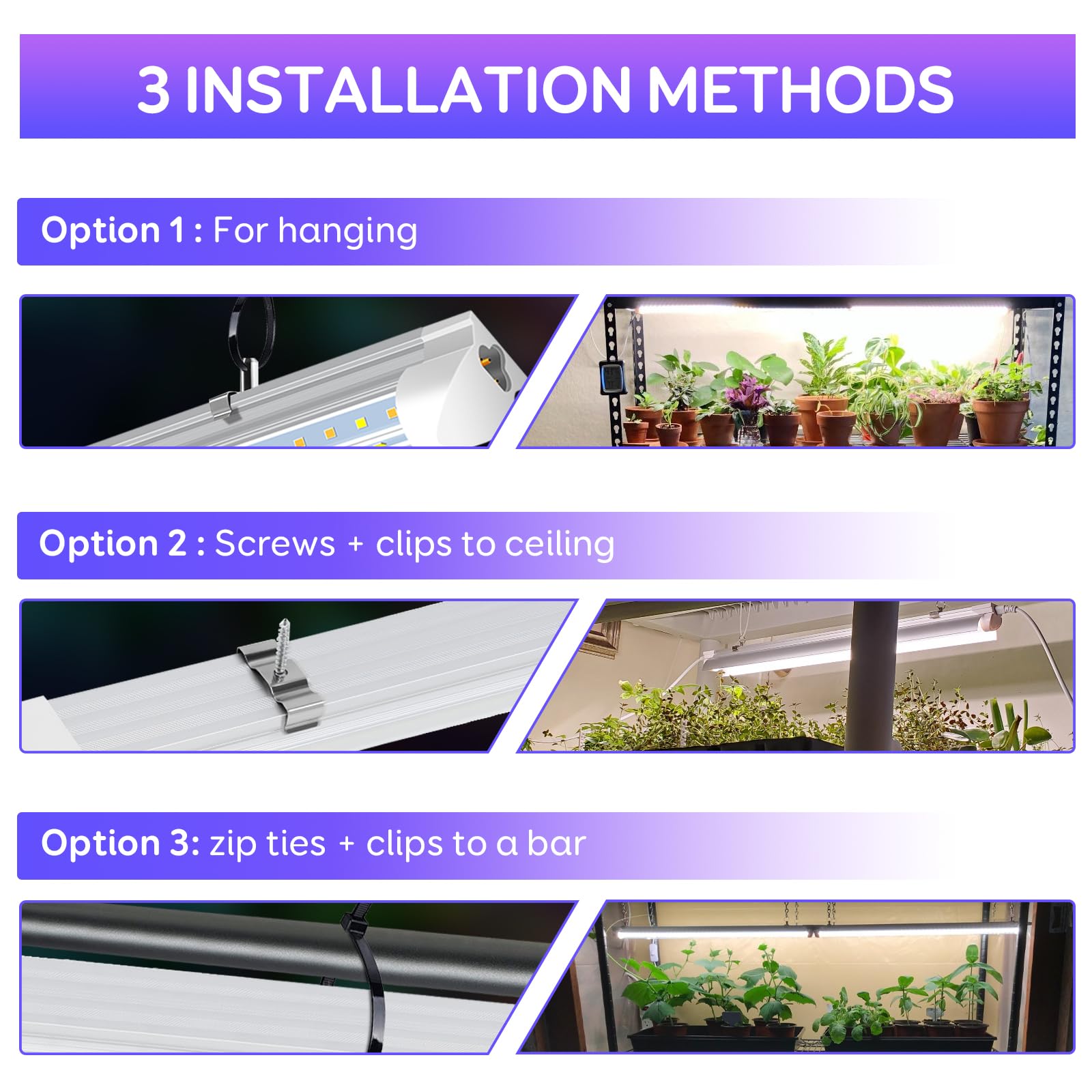 3 INSTALLATION METHODS

Option 1 : For hanging

Option 2 : Screws + clips to ceiling

Option 3: zip ties + clips to a bar