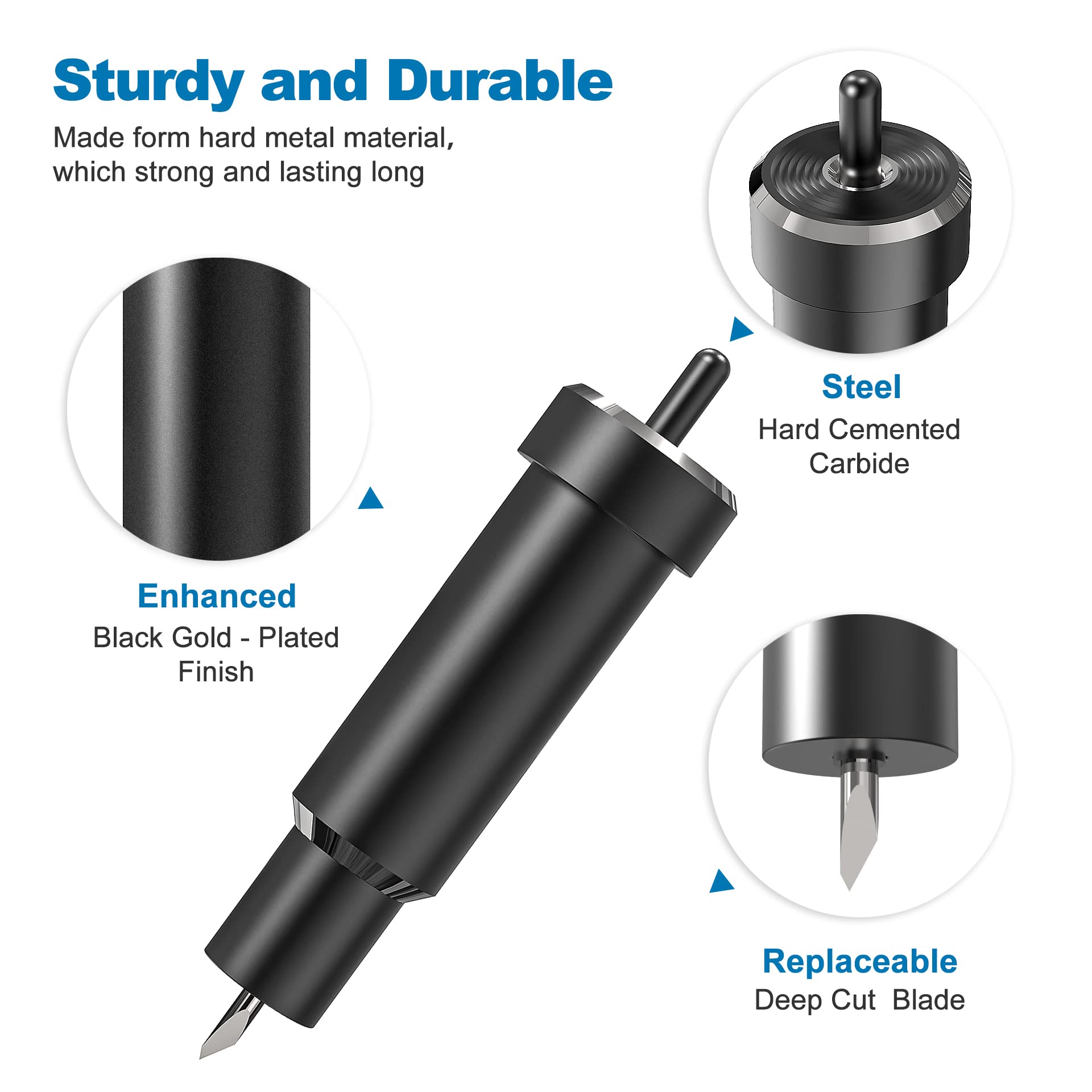 Sturdy and Durable

Made form hard metal material, which strong and lasting long

Steel
Hard Cemented Carbide

Enhanced
Black Gold - Plated Finish

Replaceable
Deep Cut  Blade