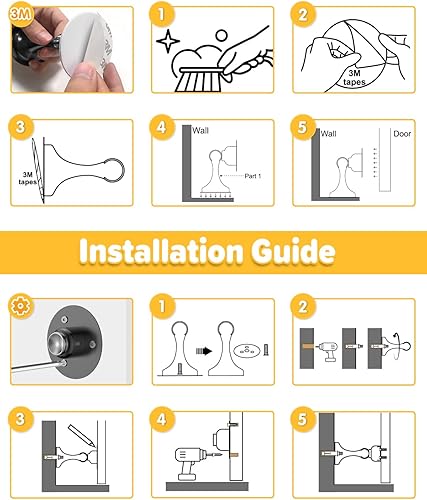 3M

1

2

3M tapes

3

3M tapes

4

Wall

Part 1

5

Wall

Door

Installation Guide

1

2

3

4

5