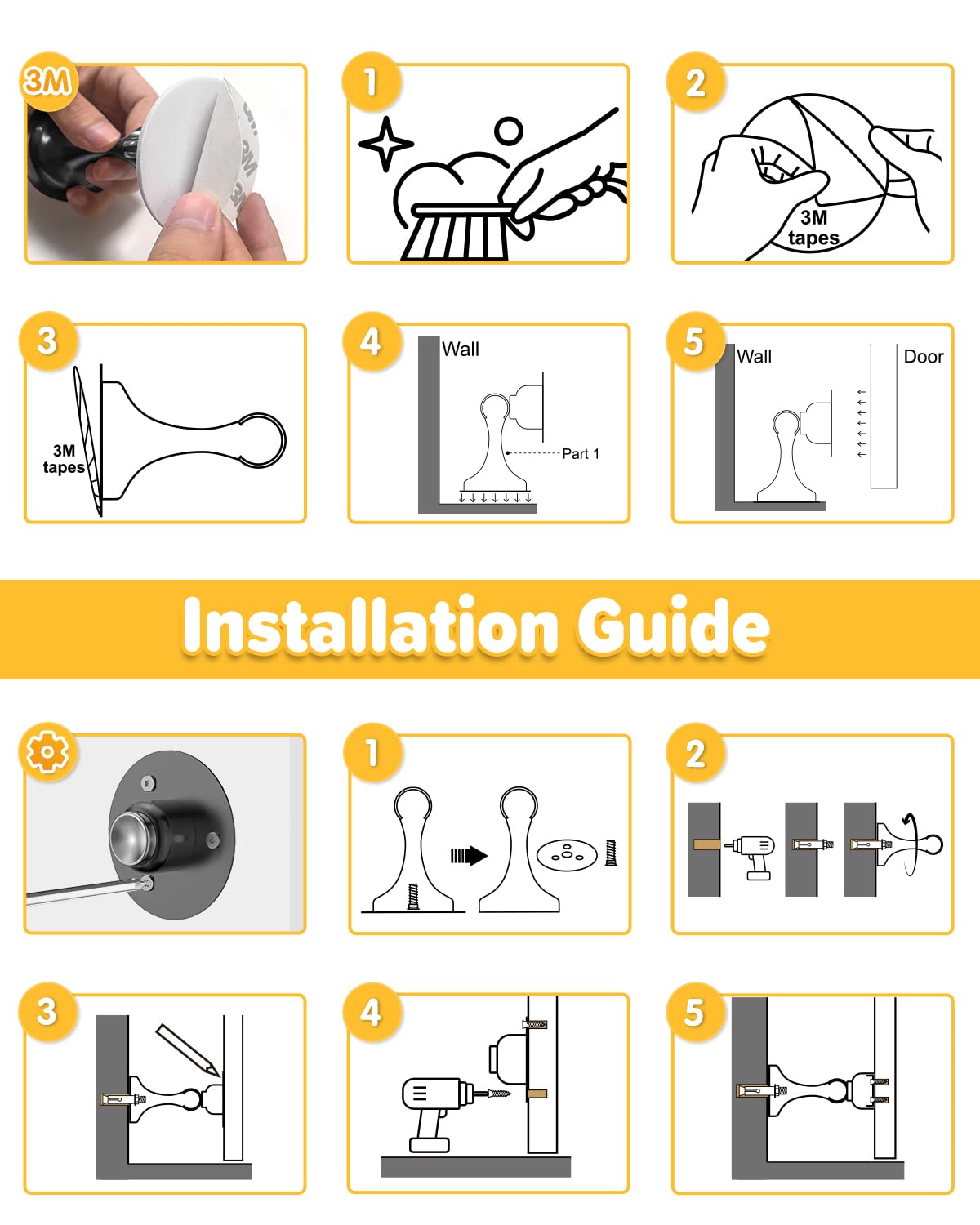 3M

1

2

3M tapes

3

3M tapes

4

Wall

Part 1

5

Wall

Door

Installation Guide

1

2

3

4

5