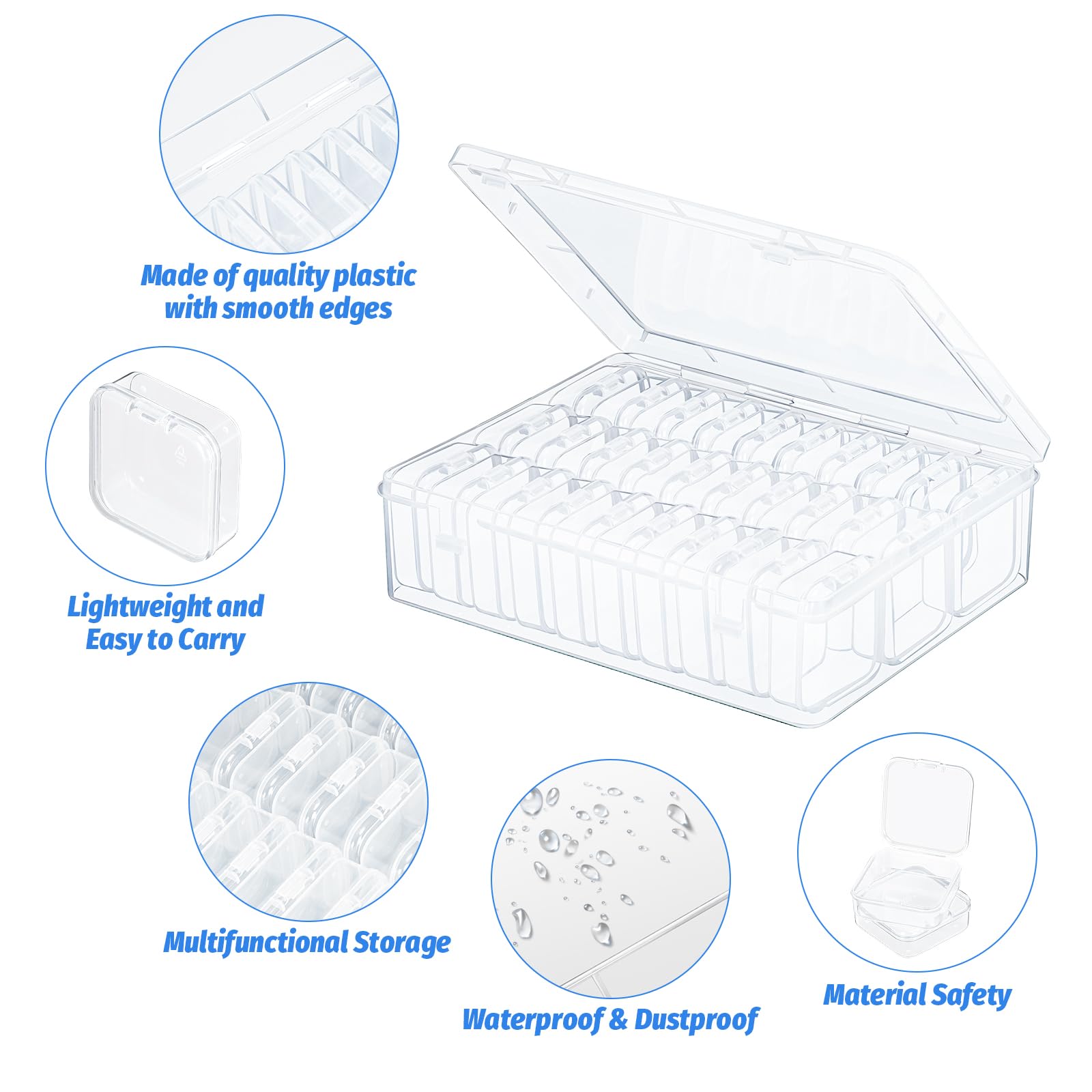 Made of quality plastic with smooth edges

Lightweight and Easy to Carry

Multifunctional Storage

Waterproof & Dustproof

Material Safety