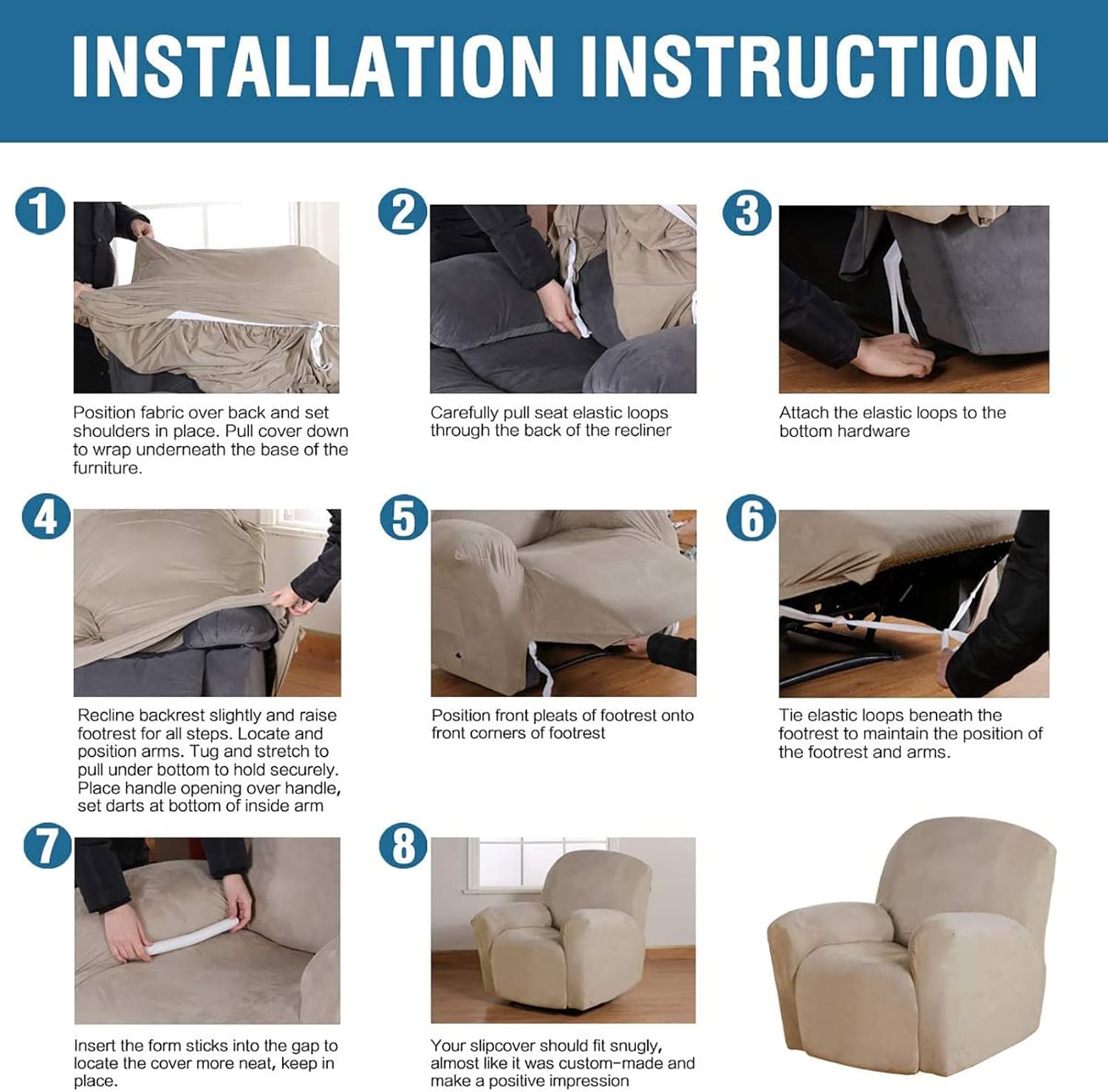 INSTALLATION INSTRUCTION

1
Position fabric over back and set shoulders in place. Pull cover down to wrap underneath the base of the furniture.

2
Carefully pull seat elastic loops through the back of the recliner

3
Attach the elastic loops to the bottom hardware

4
Recline backrest slightly and raise footrest for all steps. Locate and position arms. Tug and stretch to pull under bottom to hold securely. Place handle opening over handle, set darts at bottom of inside arm

5
Position front pleats of footrest onto front corners of footrest

6
Tie elastic loops beneath the footrest to maintain the position of the footrest and arms.

7
Insert the form sticks into the gap to locate the cover more neat, keep in place.

8
Your slipcover should fit snugly, almost like it was custom-made and make a positive impression