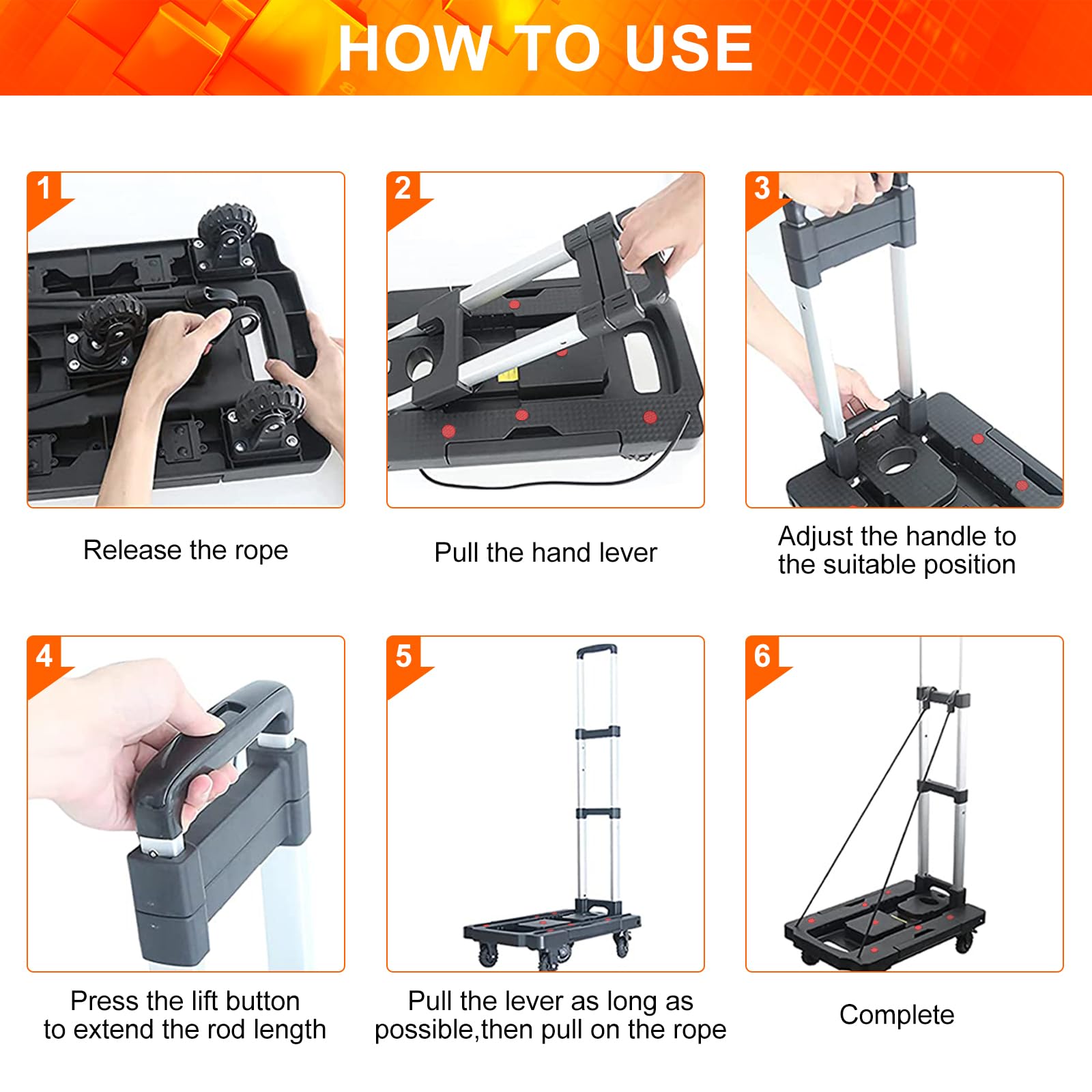 HOW TO USE

1

Release the rope

2

Pull the hand lever

3

Adjust the handle to the suitable position

4

Press the lift button to extend the rod length

5

Pull the lever as long as possible,then pull on the rope

6

Complete