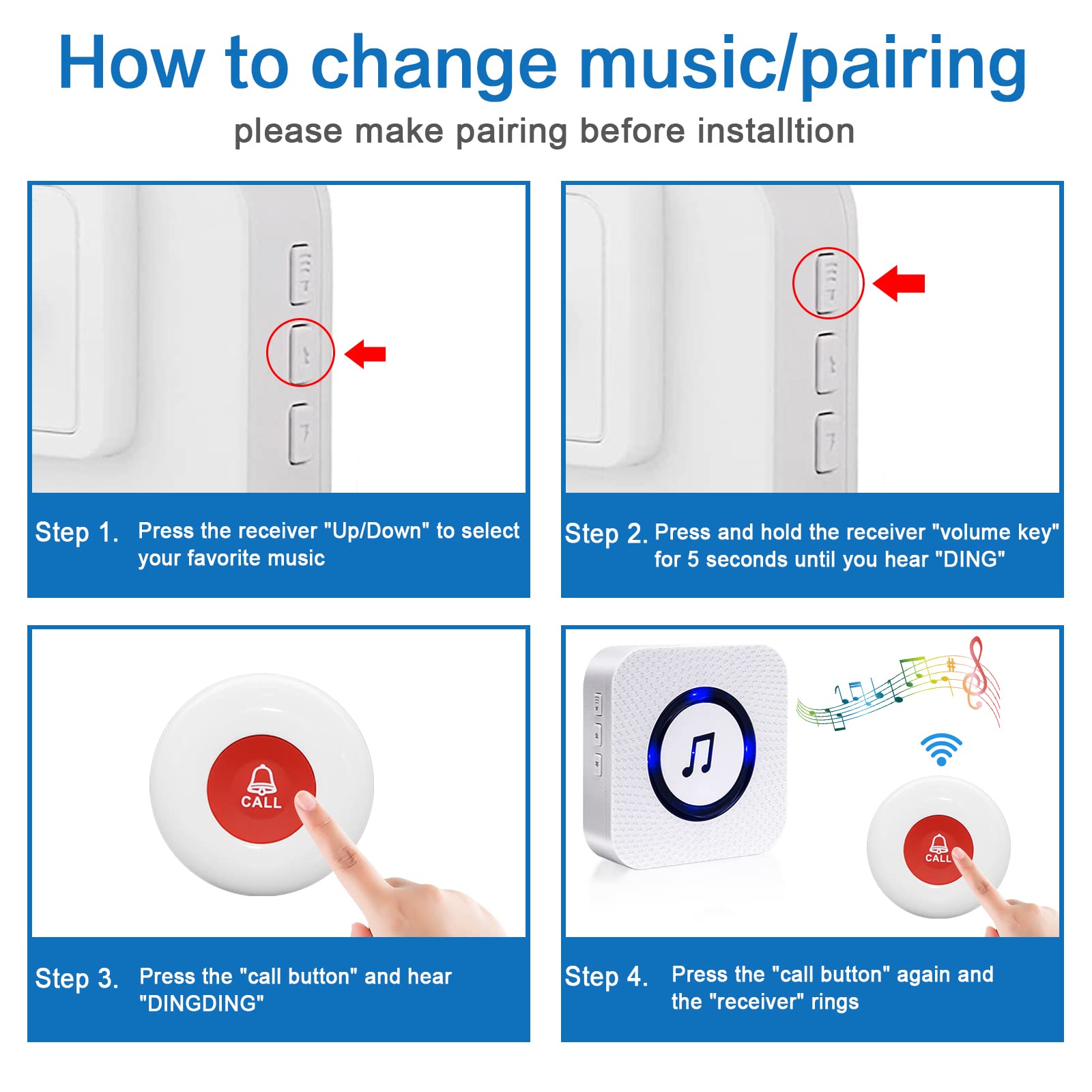 How to change music/pairing

please make pairing before installtion

Step 1. Press the receiver "Up/Down" to select your favorite music

Step 2. Press and hold the receiver "volume key" for 5 seconds until you hear "DING"

CALL

Step 3. Press the "call button" and hear "DINGDING"

CALL

Step 4. Press the "call button" again and the "receiver" rings