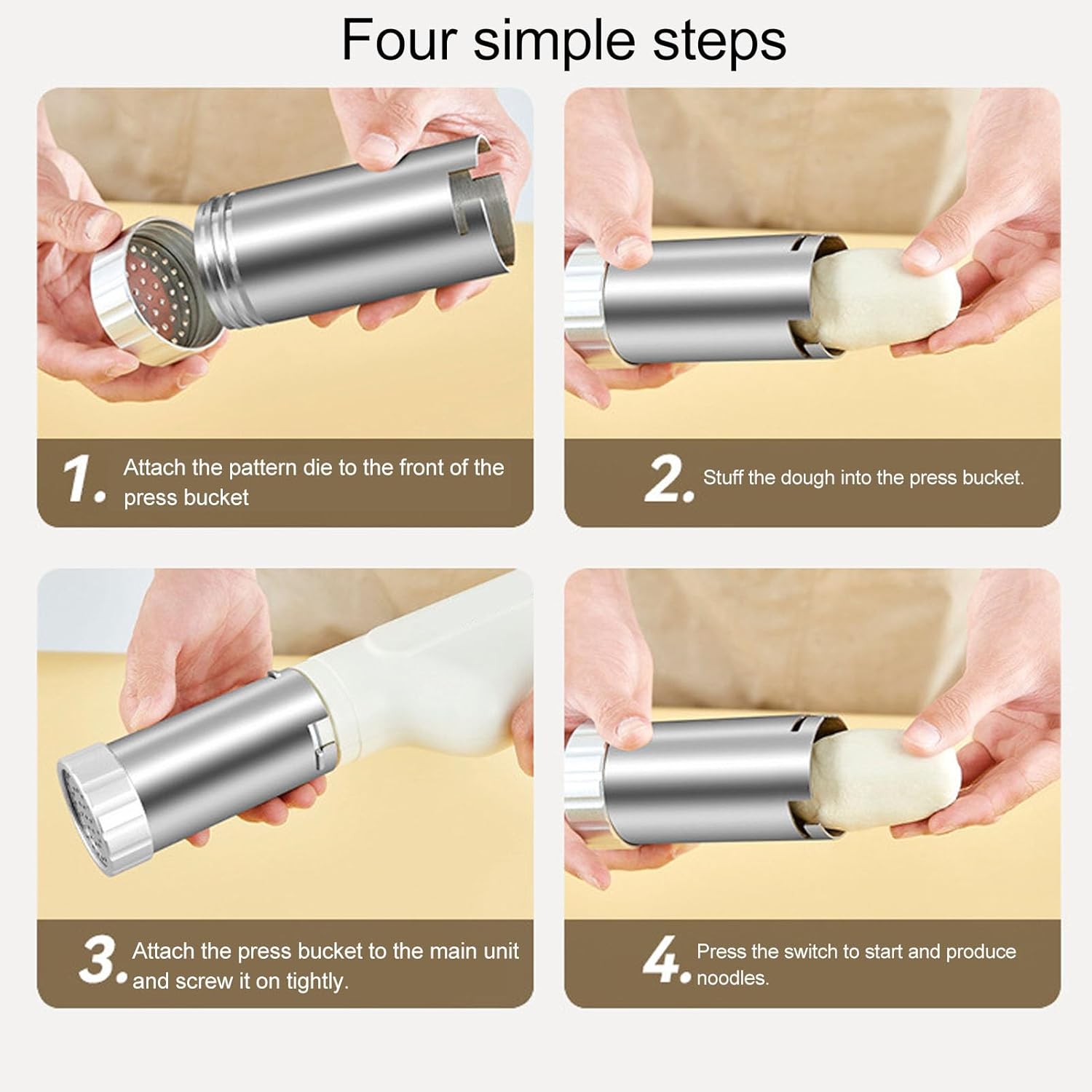 Four simple steps

1. Attach the pattern die to the front of the press bucket

2. Stuff the dough into the press bucket.

3. Attach the press bucket to the main unit and screw it on tightly.

4. Press the switch to start and produce noodles.