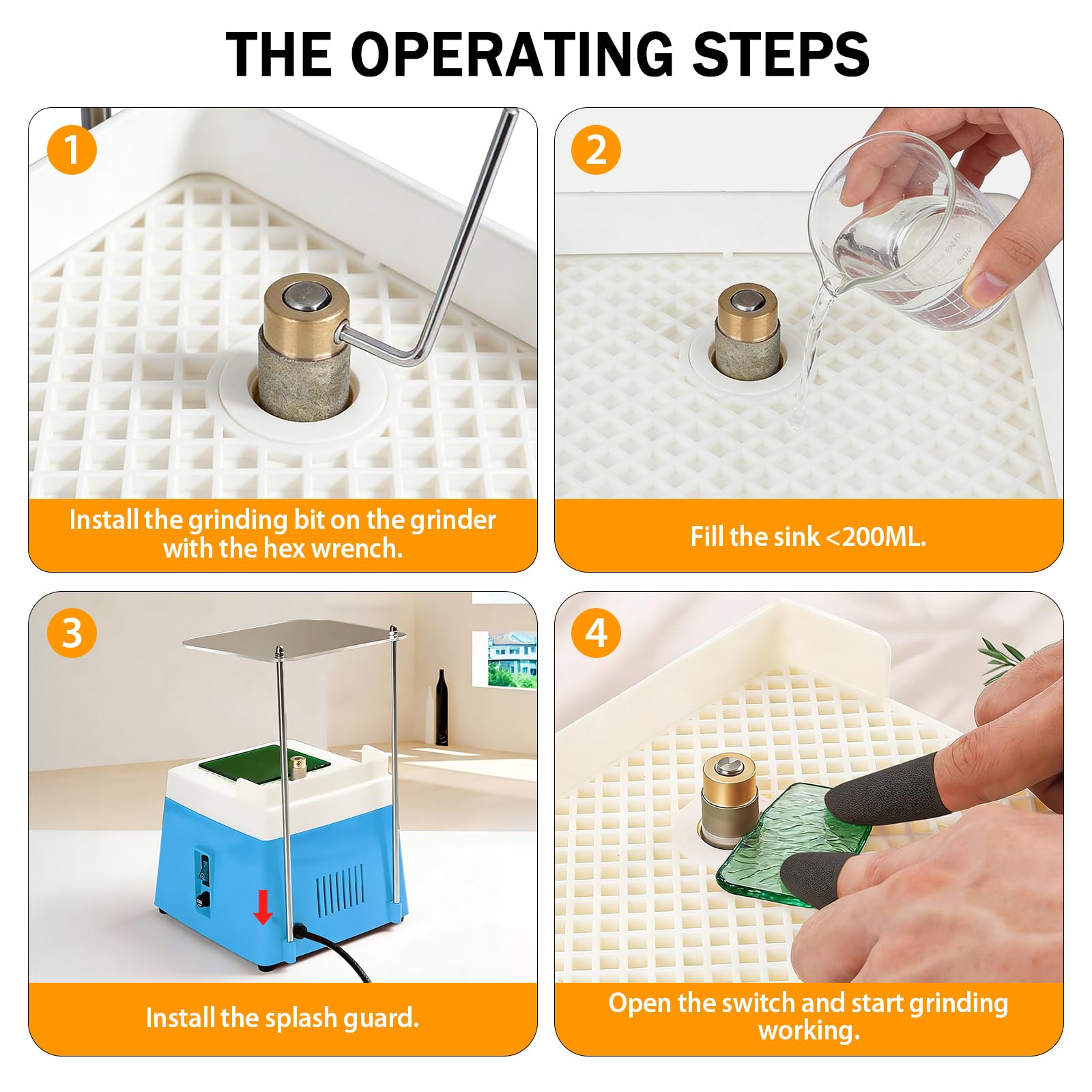 THE OPERATING STEPS

1

Install the grinding bit on the grinder with the hex wrench.

2

Fill the sink <200ML.

3

Install the splash guard.

4

Open the switch and start grinding working.