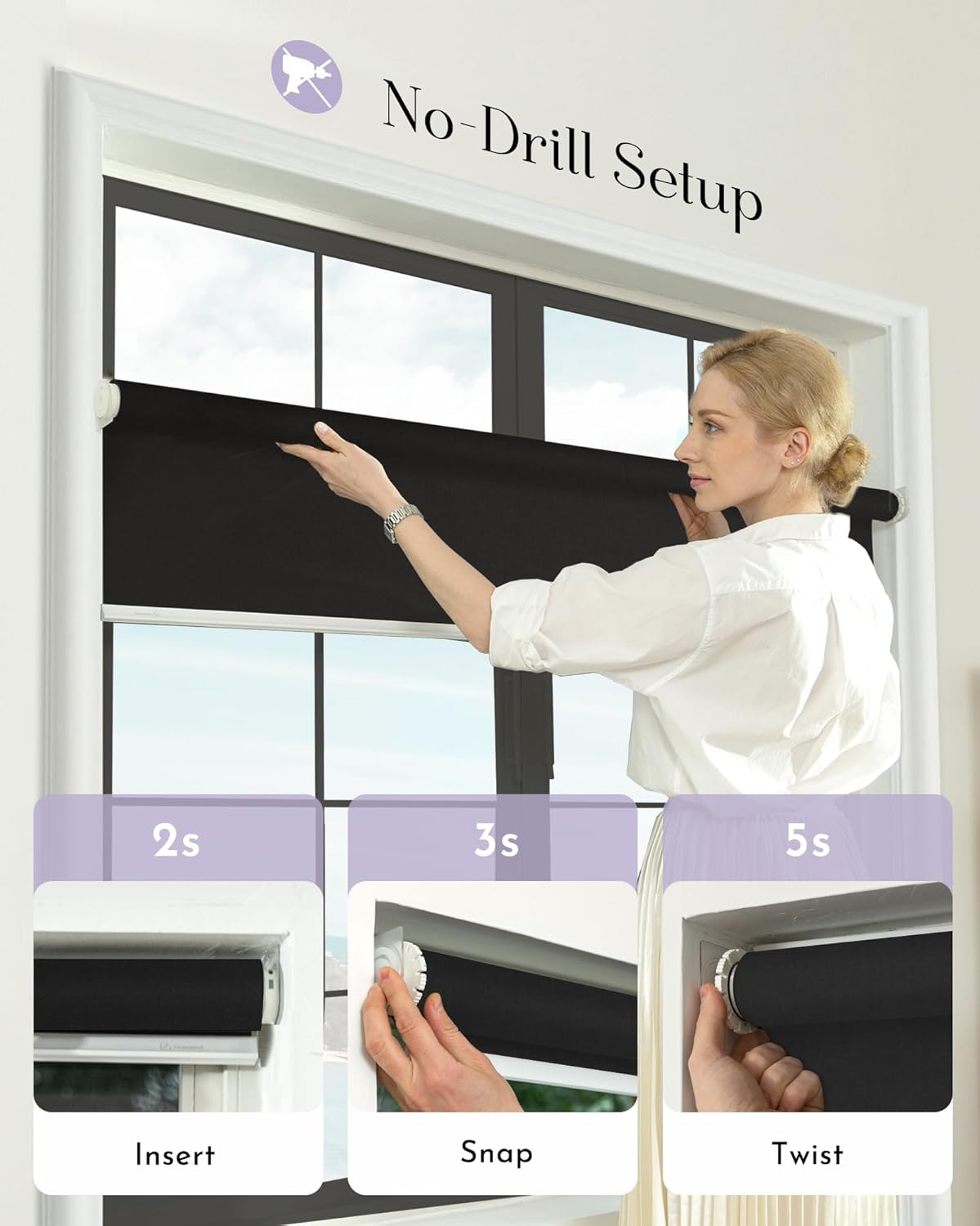 No-Drill Setup

2s

Insert

3s

Snap

5s

Twist