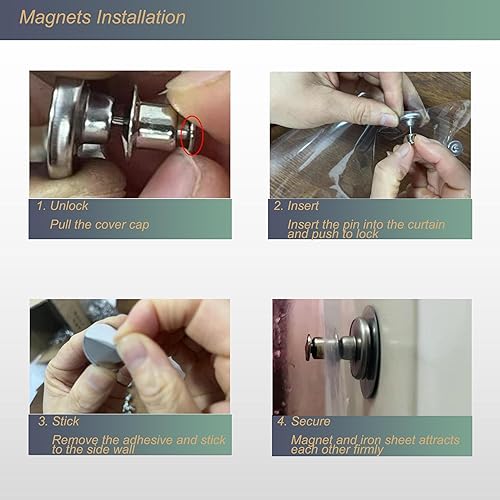 Magnets Installation

1. Unlock
Pull the cover cap

2. Insert
Insert the pin into the curtain and push to lock

3. Stick
Remove the adhesive and stick to the side wall

4. Secure
Magnet and iron sheet attracts each other firmly