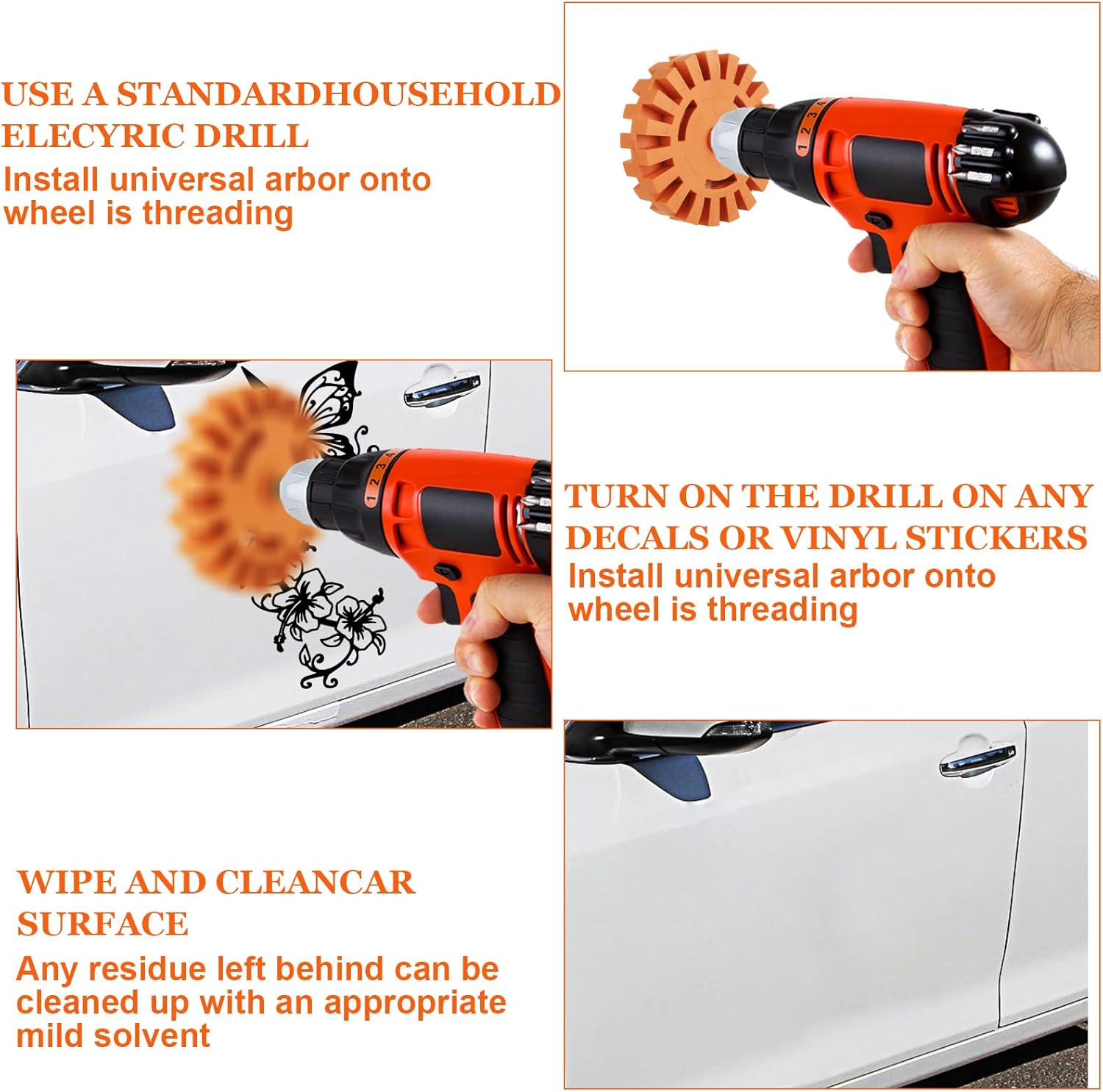 USE A STANDARDHOUSEHOLD ELECYRIC DRILL
Install universal arbor onto wheel is threading

1 2 3 4

1 2 3 4

TURN ON THE DRILL ON ANY DECALS OR VINYL STICKERS
Install universal arbor onto wheel is threading

WIPE AND CLEANCAR SURFACE
Any residue left behind can be cleaned up with an appropriate mild solvent