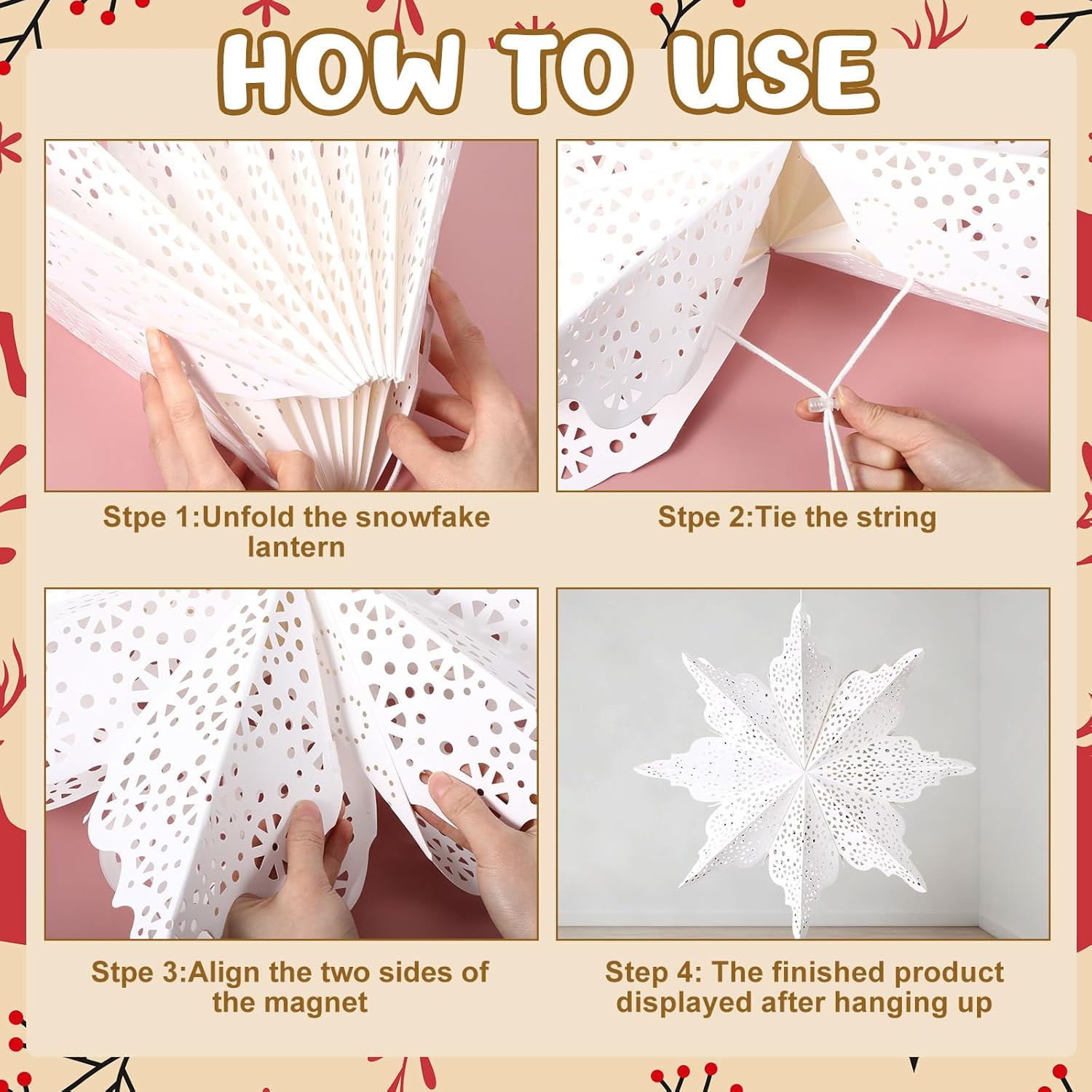 HOW TO USE

Stpe 1:Unfold the snowfake lantern

Stpe 2:Tie the string

Stpe 3:Align the two sides of the magnet

Step 4: The finished product displayed after hanging up