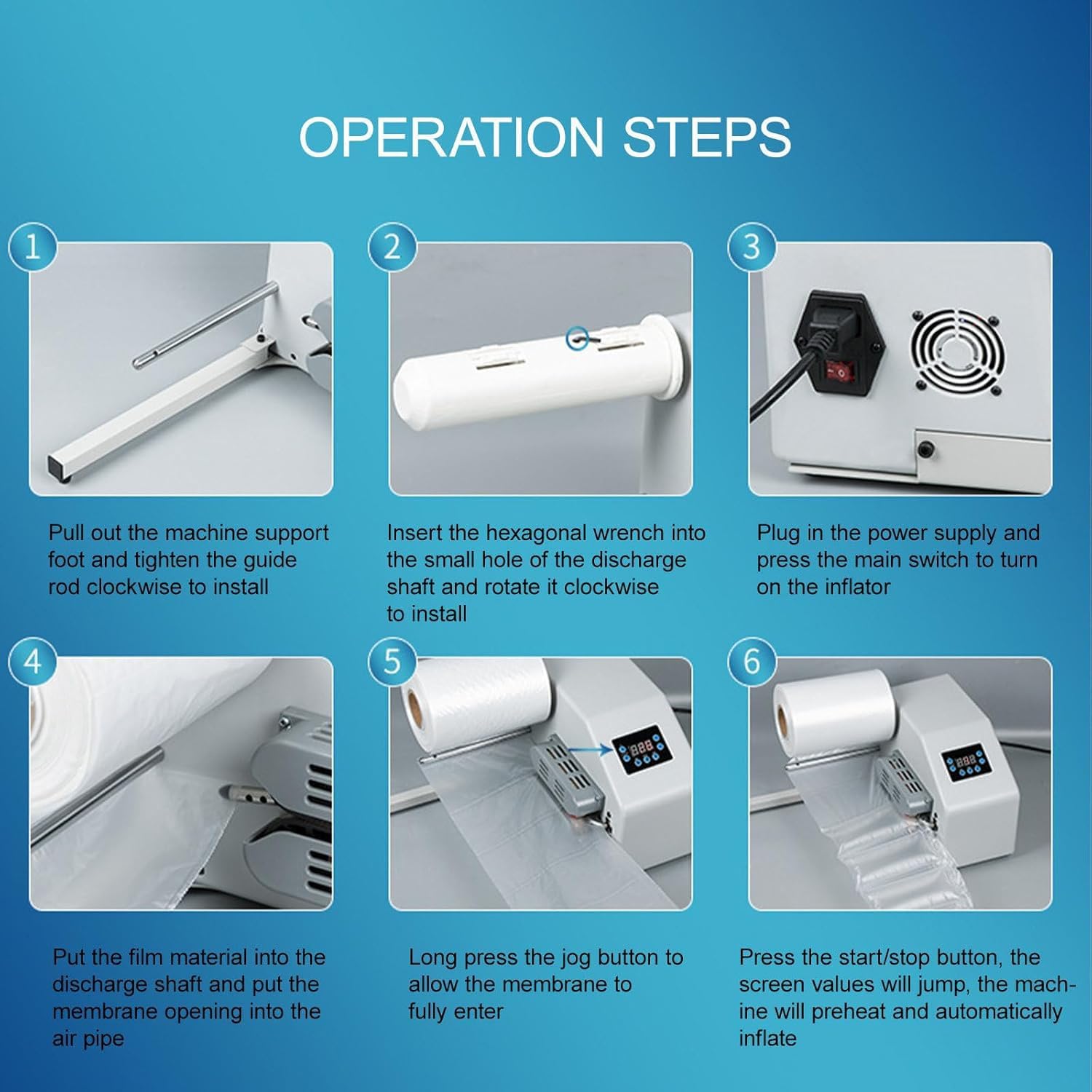 OPERATION STEPS

1

Pull out the machine support foot and tighten the guide rod clockwise to install

2

Insert the hexagonal wrench into the small hole of the discharge shaft and rotate it clockwise to install

3

Plug in the power supply and press the main switch to turn on the inflator

4

Put the film material into the discharge shaft and put the membrane opening into the air pipe

5

Long press the jog button to allow the membrane to fully enter

6

Press the start/stop button, the screen values will jump, the machine will preheat and automatically inflate