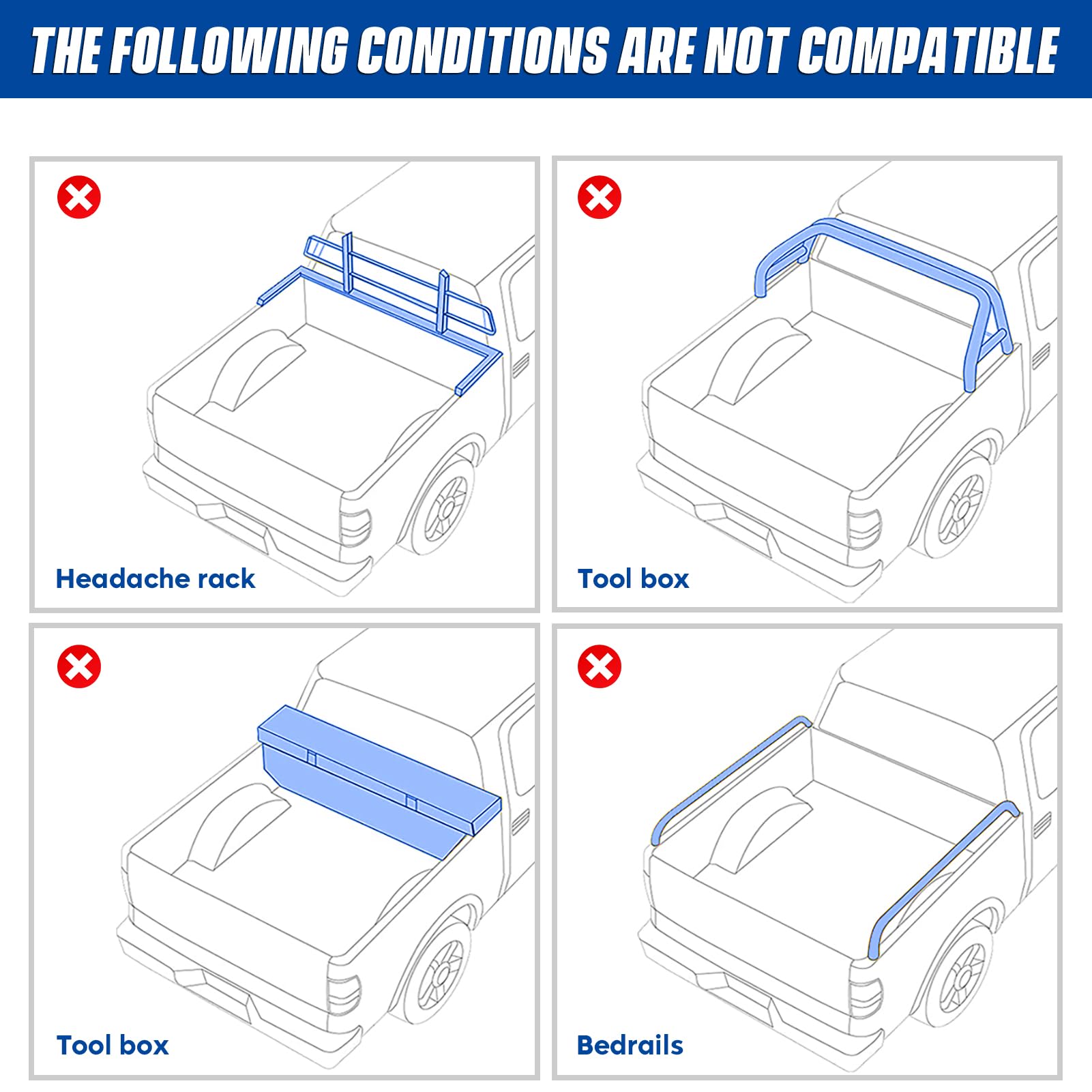 THE FOLLOWING CONDITIONS ARE NOT COMPATIBLE

Headache rack

Tool box

Tool box

Bedrails