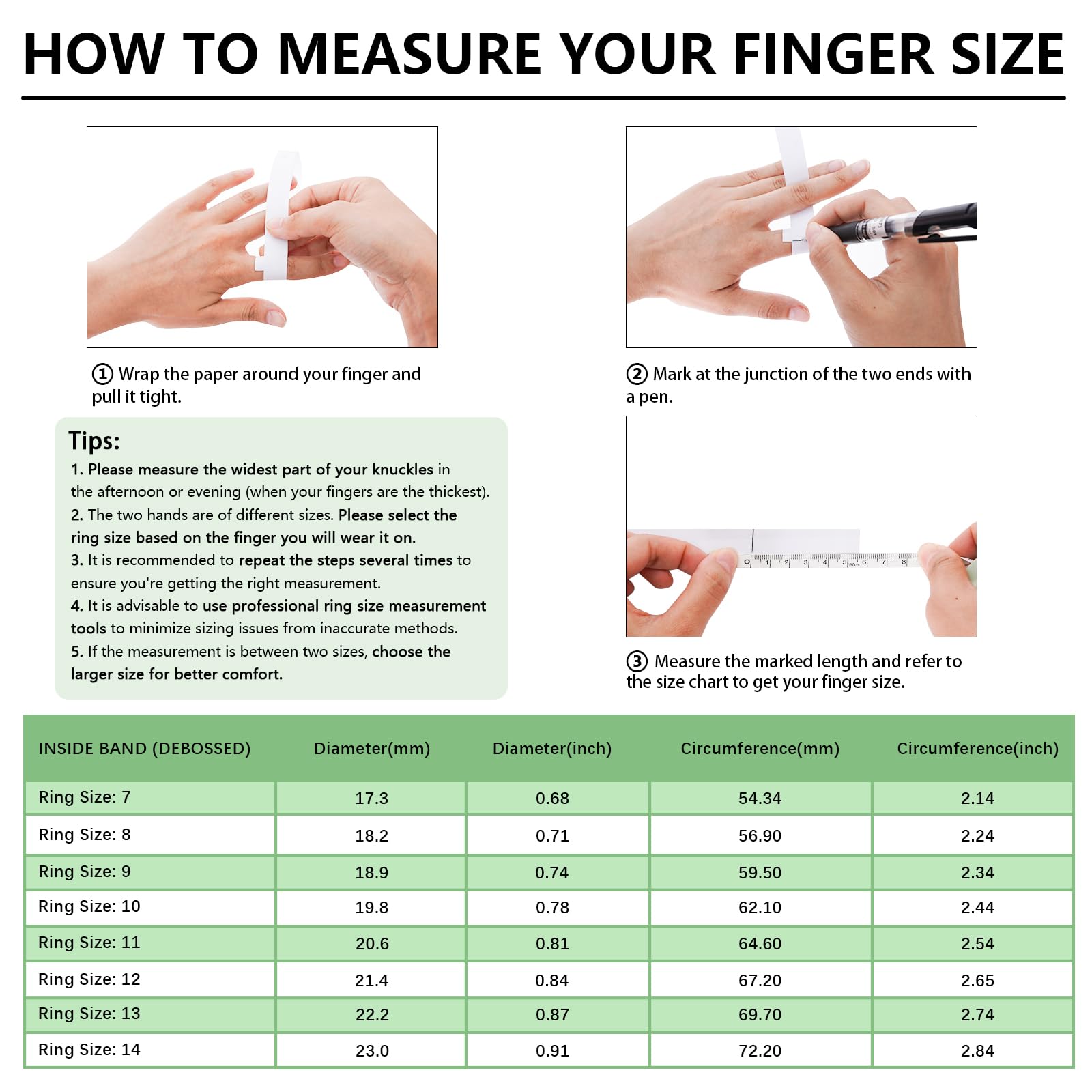 HOW TO MEASURE YOUR FINGER SIZE

① Wrap the paper around your finger and pull it tight.

② Mark at the junction of the two ends with a pen.

Tips:
1. Please measure the widest part of your knuckles in the afternoon or evening (when your fingers are the thickest).
2. The two hands are of different sizes. Please select the ring size based on the finger you will wear it on.
3. It is recommended to repeat the steps several times to ensure you're getting the right measurement.
4. It is advisable to use professional ring size measurement tools to minimize sizing issues from inaccurate methods.
5. If the measurement is between two sizes, choose the larger size for better comfort.

0 1 2 3 4 5 6 7 8

③ Measure the marked length and refer to the size chart to get your finger size.

| INSIDE BAND (DEBOSSED) | Diameter(mm) | Diameter(inch) | Circumference(mm) | Circumference(inch) |
|---|---|---|---|---|
| Ring Size: 7 | 17.3 | 0.68 | 54.34 | 2.14 |
| Ring Size: 8 | 18.2 | 0.71 | 56.90 | 2.24 |
| Ring Size: 9 | 18.9 | 0.74 | 59.50 | 2.34 |
| Ring Size: 10 | 19.8 | 0.78 | 62.10 | 2.44 |
| Ring Size: 11 | 20.6 | 0.81 | 64.60 | 2.54 |
| Ring Size: 12 | 21.4 | 0.84 | 67.20 | 2.65 |
| Ring Size: 13 | 22.2 | 0.87 | 69.70 | 2.74 |
| Ring Size: 14 | 23.0 | 0.91 | 72.20 | 2.84 |