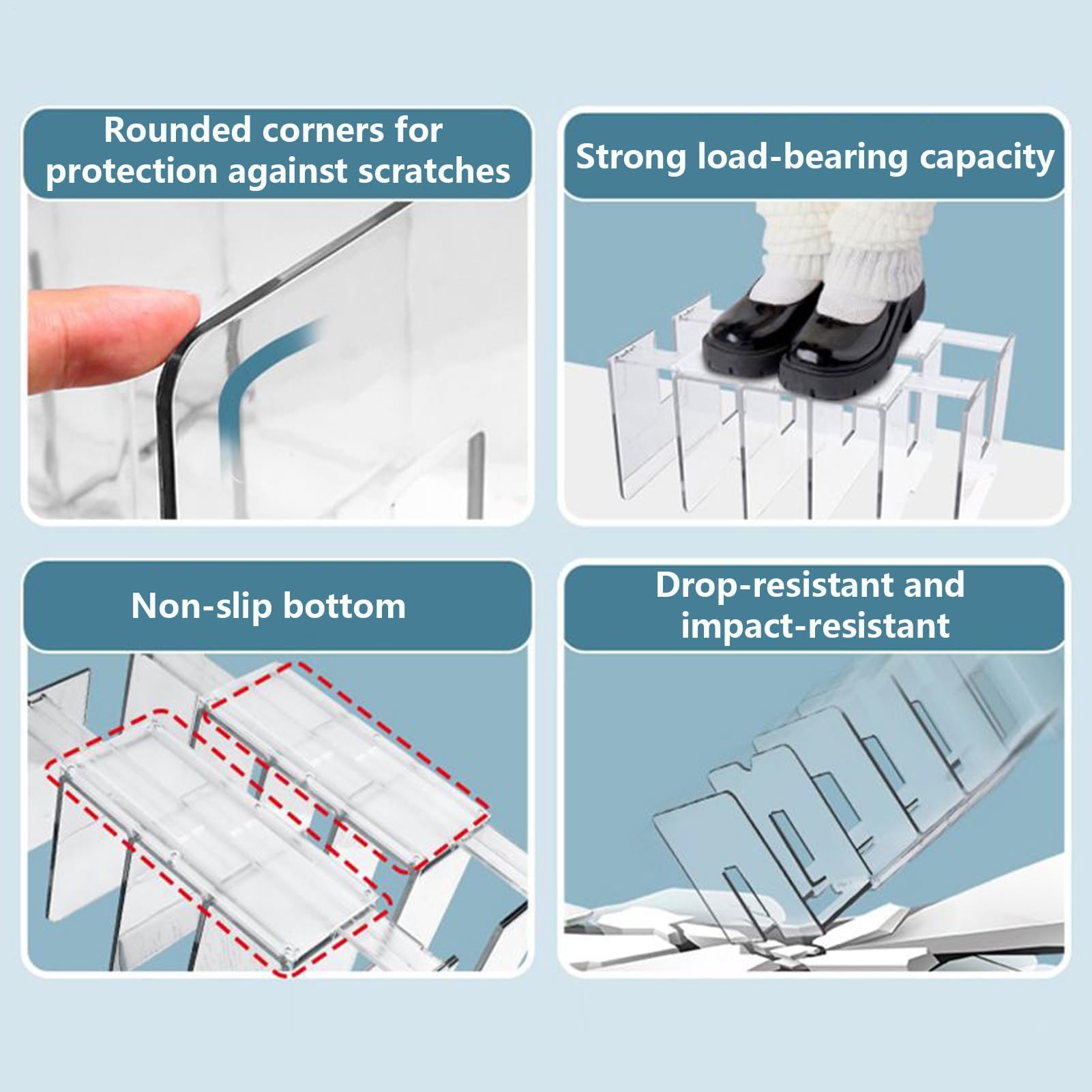 Rounded corners for protection against scratches

Strong load-bearing capacity

Non-slip bottom

Drop-resistant and impact-resistant