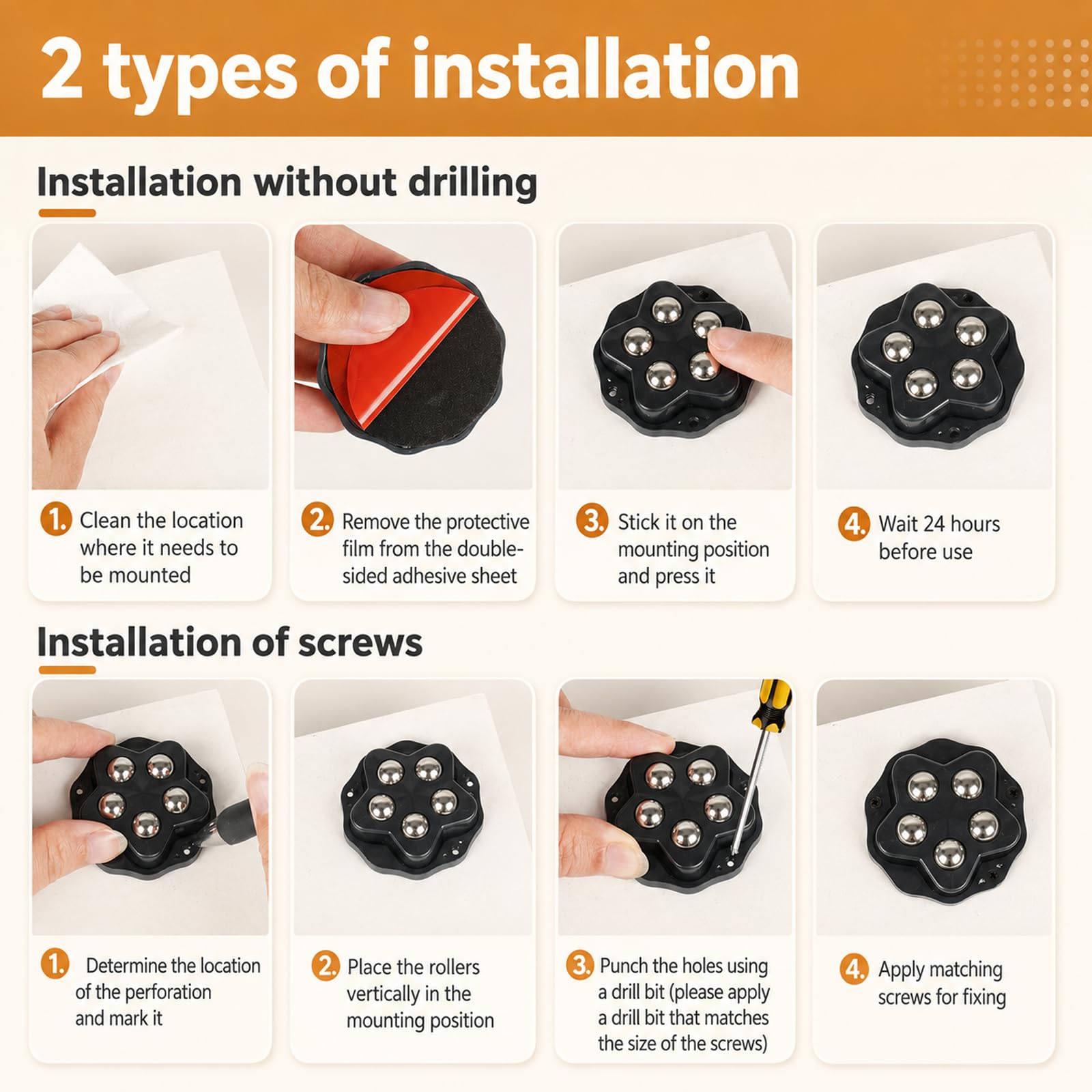 2 types of installation

Installation without drilling

1. Clean the location where it needs to be mounted

2. Remove the protective film from the double-sided adhesive sheet

3. Stick it on the mounting position and press it

4. Wait 24 hours before use

Installation of screws

1. Determine the location of the perforation and mark it

2. Place the rollers vertically in the mounting position

3. Punch the holes using a drill bit (please apply a drill bit that matches the size of the screws)

4. Apply matching screws for fixing