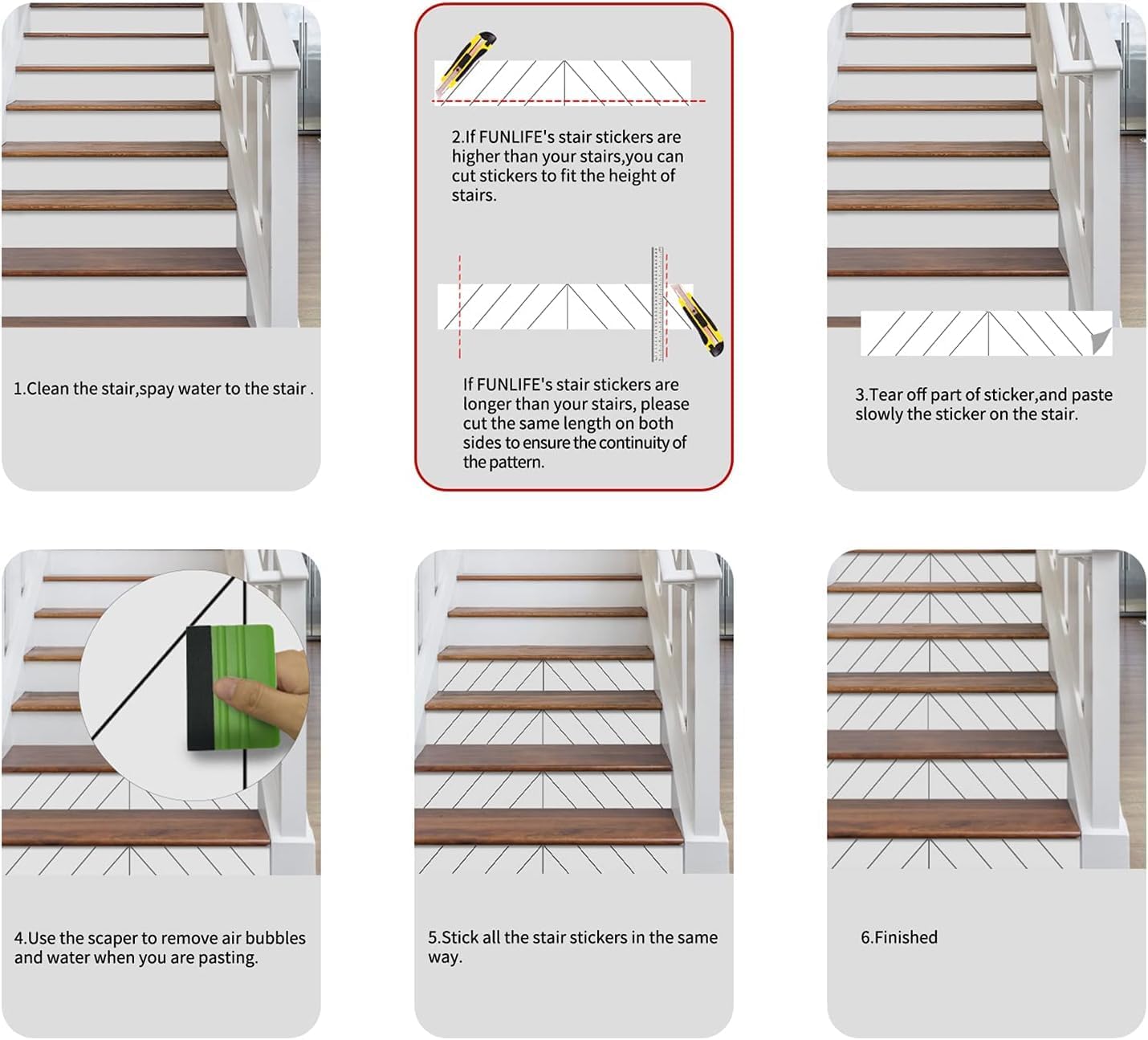 1.Clean the stair,spay water to the stair .

2.If FUNLIFE's stair stickers are higher than your stairs,you can cut stickers to fit the height of stairs.

If FUNLIFE's stair stickers are longer than your stairs, please cut the same length on both sides to ensure the continuity of the pattern.

3.Tear off part of sticker,and paste slowly the sticker on the stair.

4.Use the scaper to remove air bubbles and water when you are pasting.

5.Stick all the stair stickers in the same way.

6.Finished