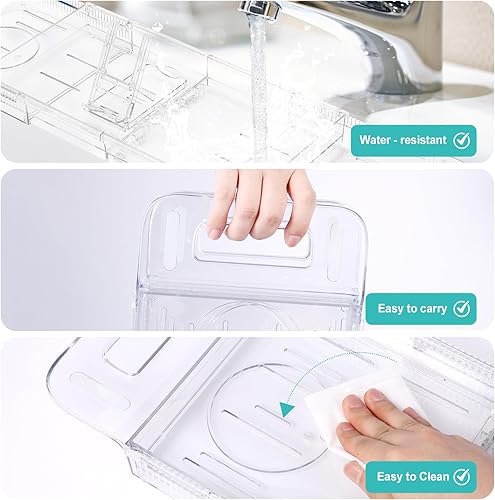 Water - resistant

Easy to carry

Easy to Clean