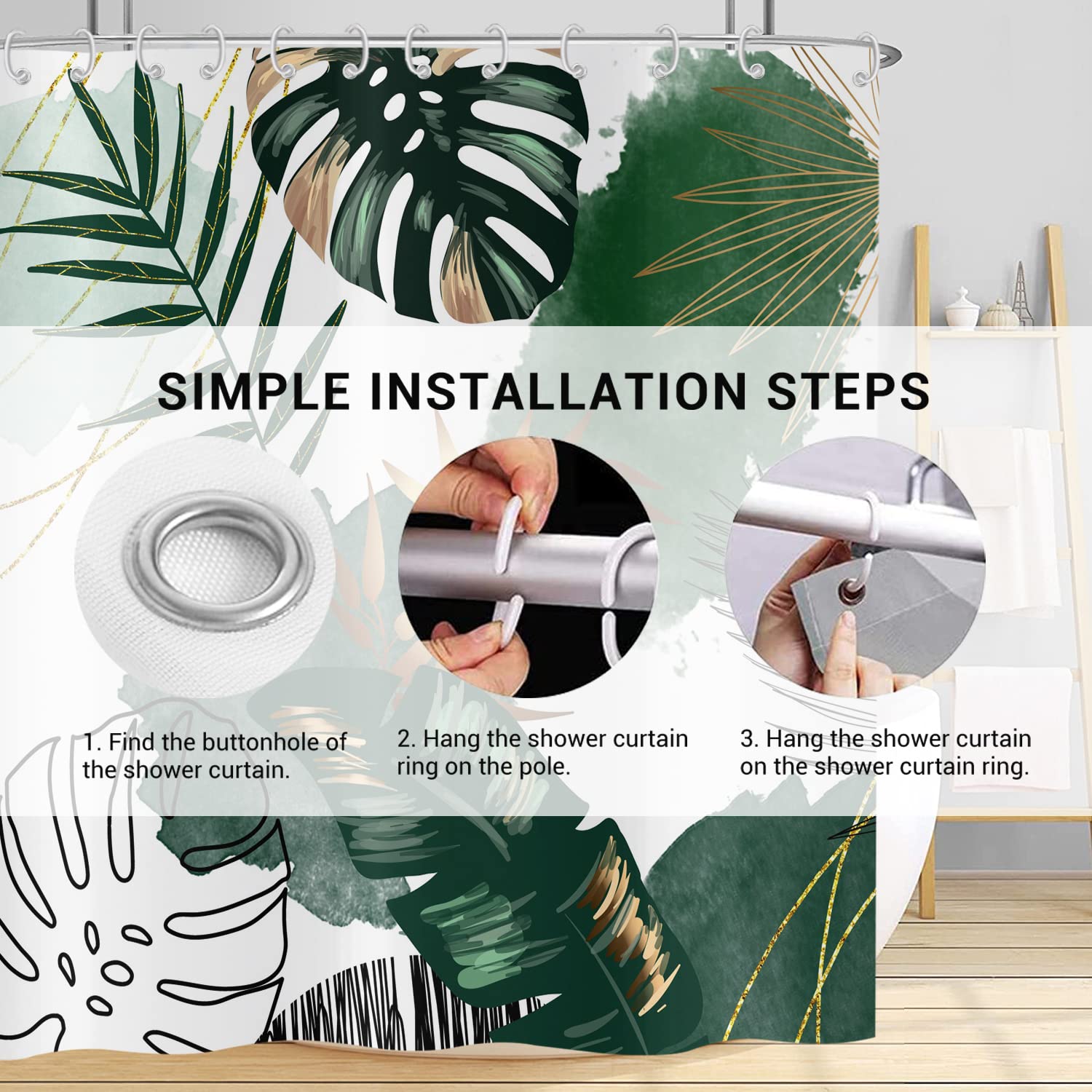 SIMPLE INSTALLATION STEPS

1. Find the buttonhole of the shower curtain.

2. Hang the shower curtain ring on the pole.

3. Hang the shower curtain on the shower curtain ring.