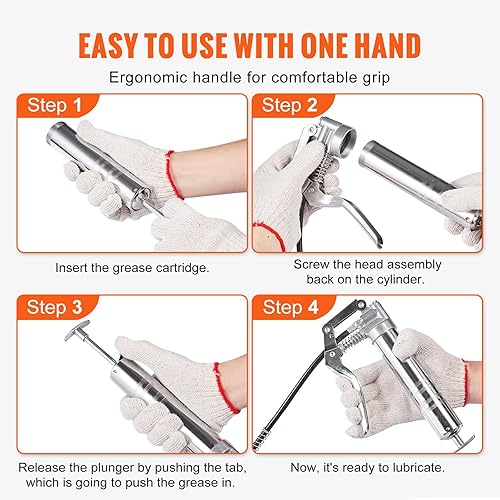 EASY TO USE WITH ONE HAND

Ergonomic handle for comfortable grip

Step 1

Insert the grease cartridge.

Step 2

Screw the head assembly back on the cylinder.

Step 3

Release the plunger by pushing the tab, which is going to push the grease in.

Step 4

Now, it's ready to lubricate.